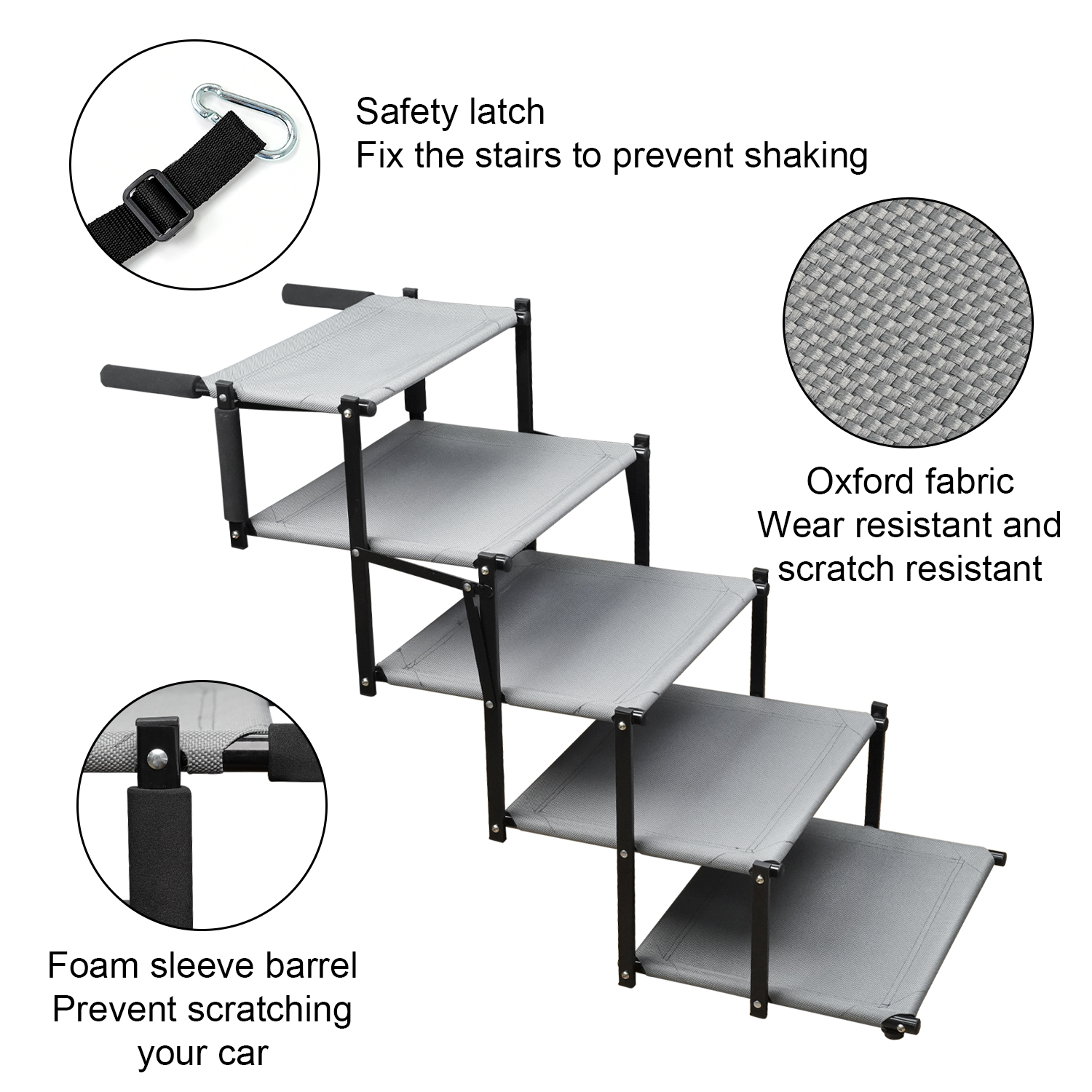 Safety latch
Fix the stairs to prevent shaking

Oxford fabric
Wear resistant and scratch resistant

Foam sleeve barrel
Prevent scratching your car