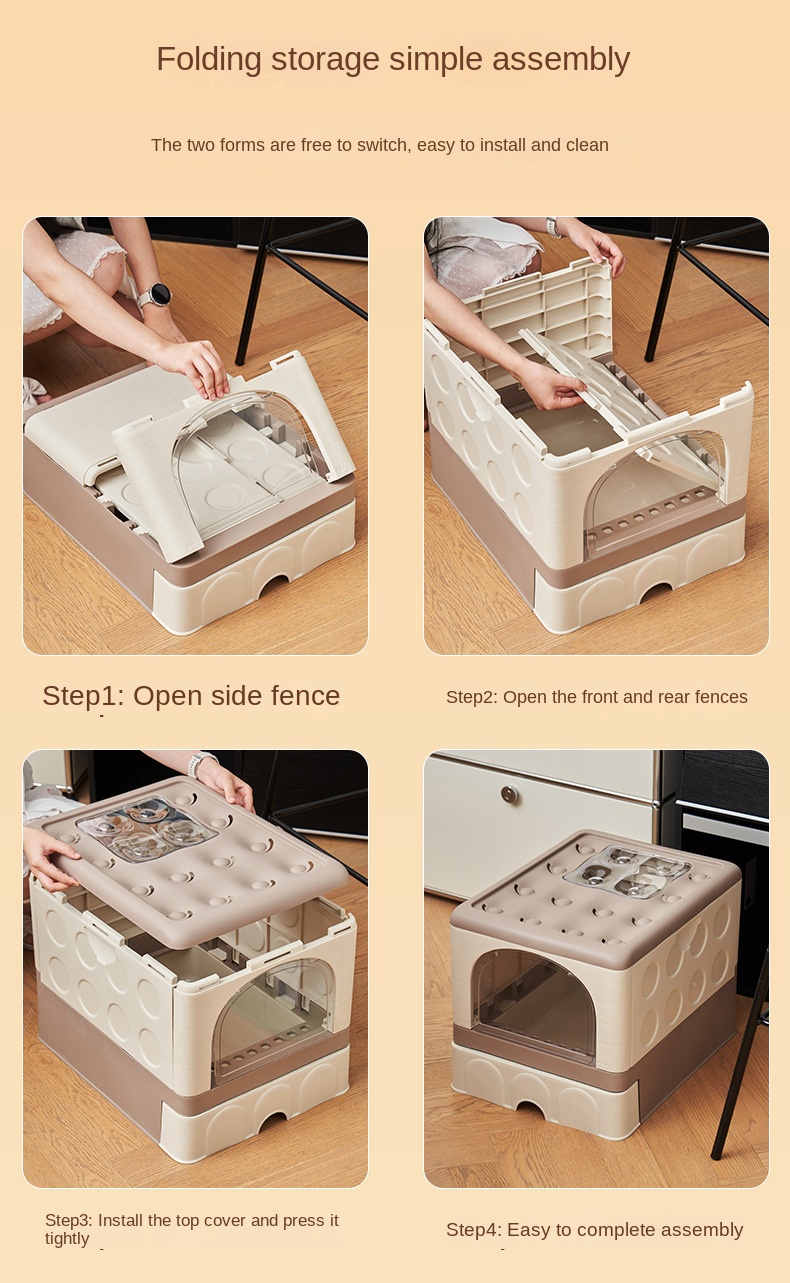 Folding storage simple assembly

The two forms are free to switch, easy to install and clean

Step1: Open side fence

Step2: Open the front and rear fences

Step3: Install the top cover and press it tightly

Step4: Easy to complete assembly