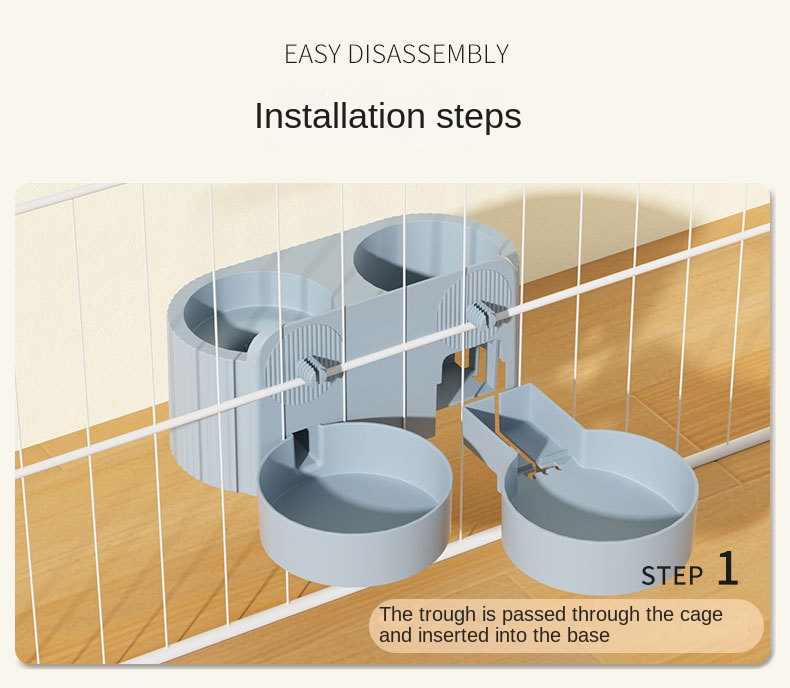 EASY DISASSEMBLY

Installation steps

STEP 1

The trough is passed through the cage and inserted into the base