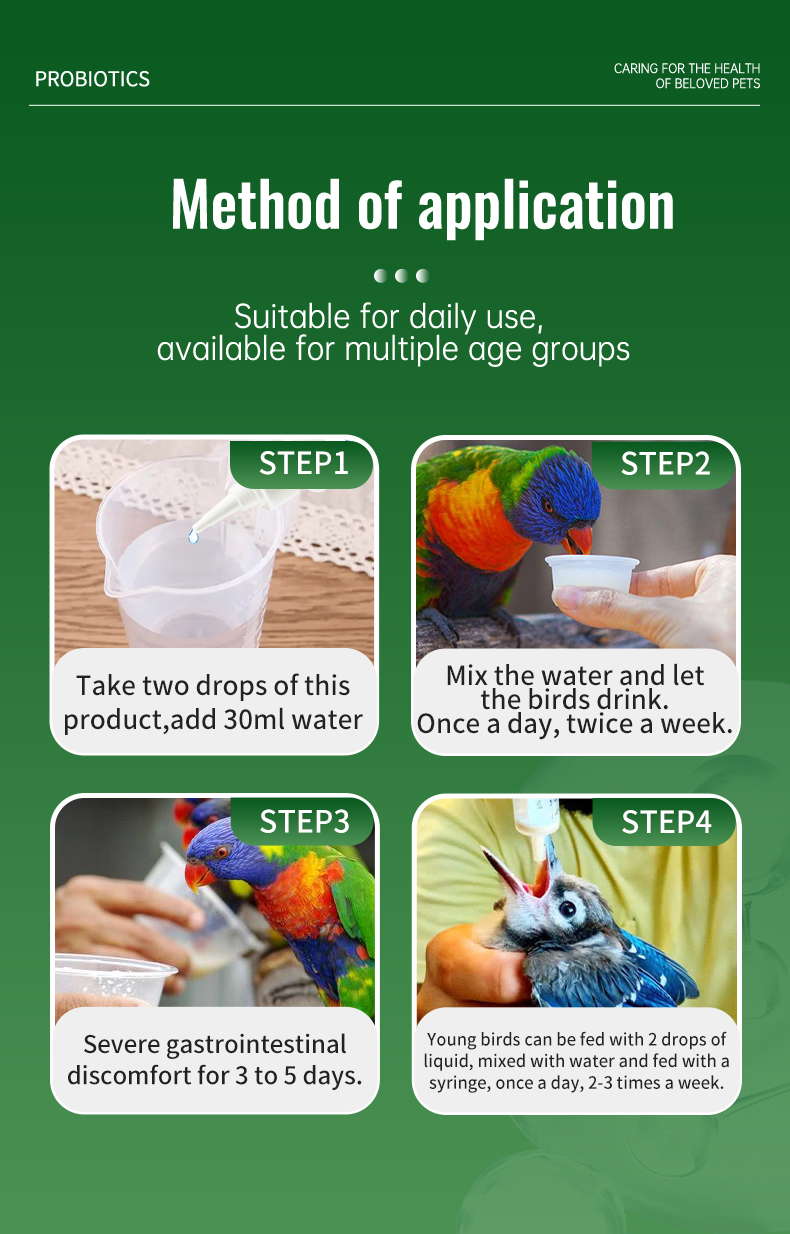 PROBIOTICS

CARING FOR THE HEALTH OF BELOVED PETS

Method of application

Suitable for daily use, available for multiple age groups

STEP1

Take two drops of this product,add 30ml water

STEP2

Mix the water and let the birds drink. Once a day, twice a week.

STEP3

Severe gastrointestinal discomfort for 3 to 5 days.

STEP4

Young birds can be fed with 2 drops of liquid, mixed with water and fed with a syringe, once a day, 2-3 times a week.