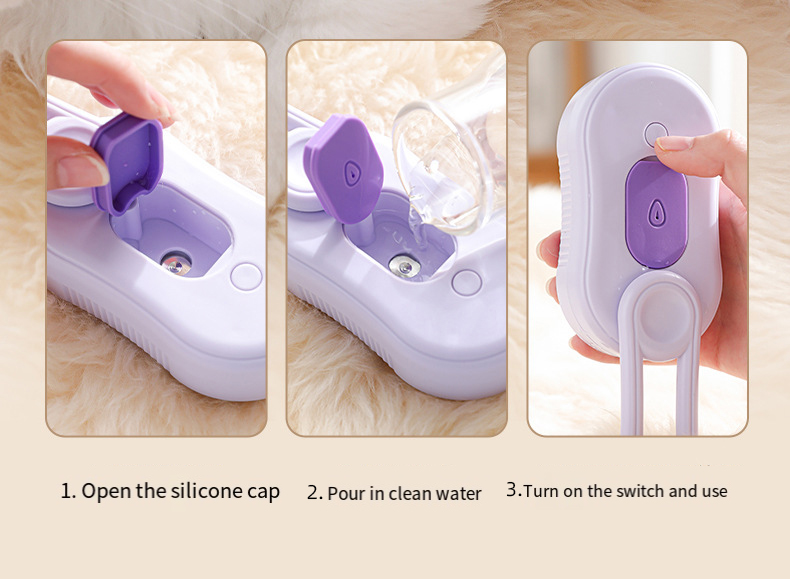 1. Open the silicone cap

2. Pour in clean water

3.Turn on the switch and use