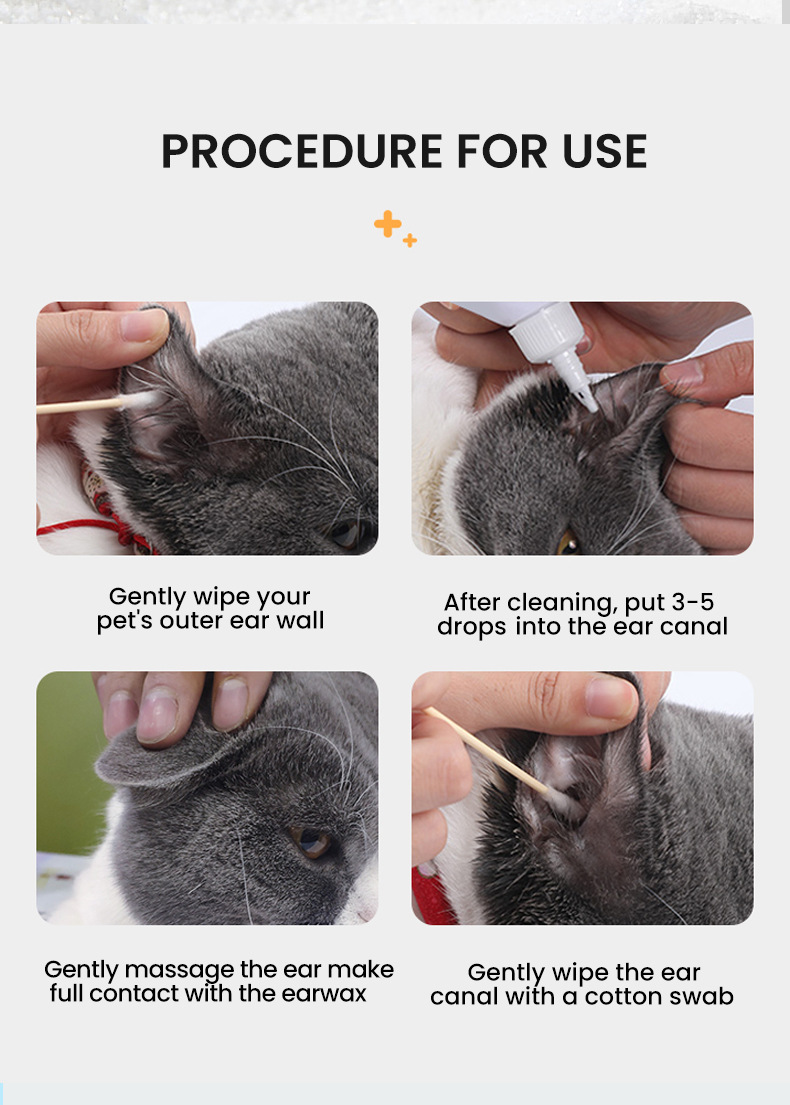 PROCEDURE FOR USE

Gently wipe your pet's outer ear wall

After cleaning, put 3-5 drops into the ear canal

Gently massage the ear make full contact with the earwax

Gently wipe the ear canal with a cotton swab