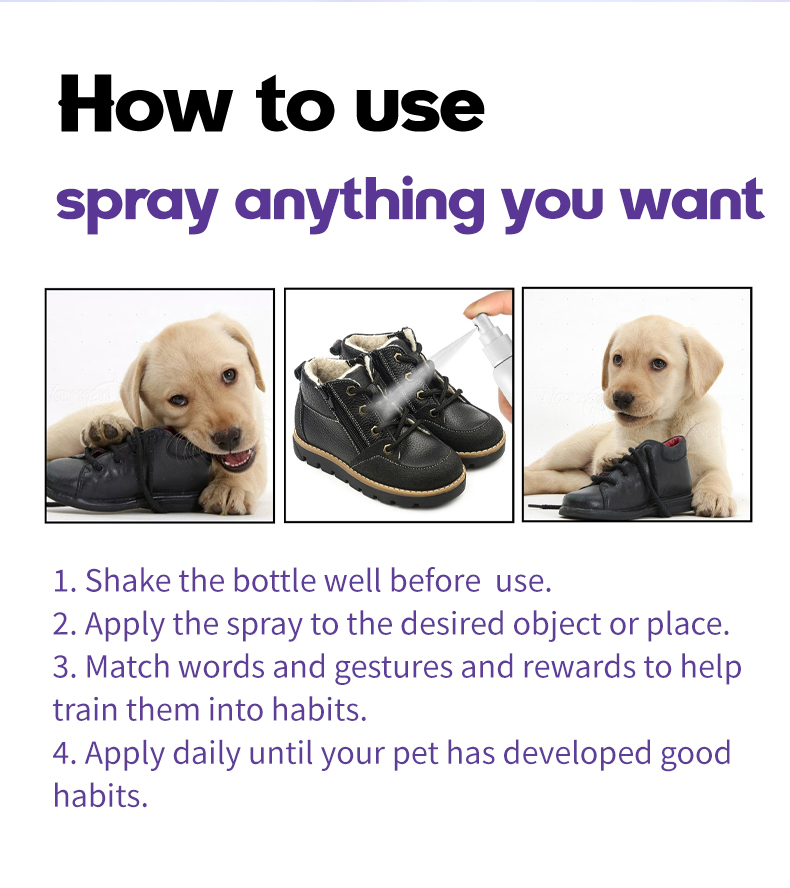 How to use

spray anything you want

1. Shake the bottle well before use.
2. Apply the spray to the desired object or place.
3. Match words and gestures and rewards to help train them into habits.
4. Apply daily until your pet has developed good habits.