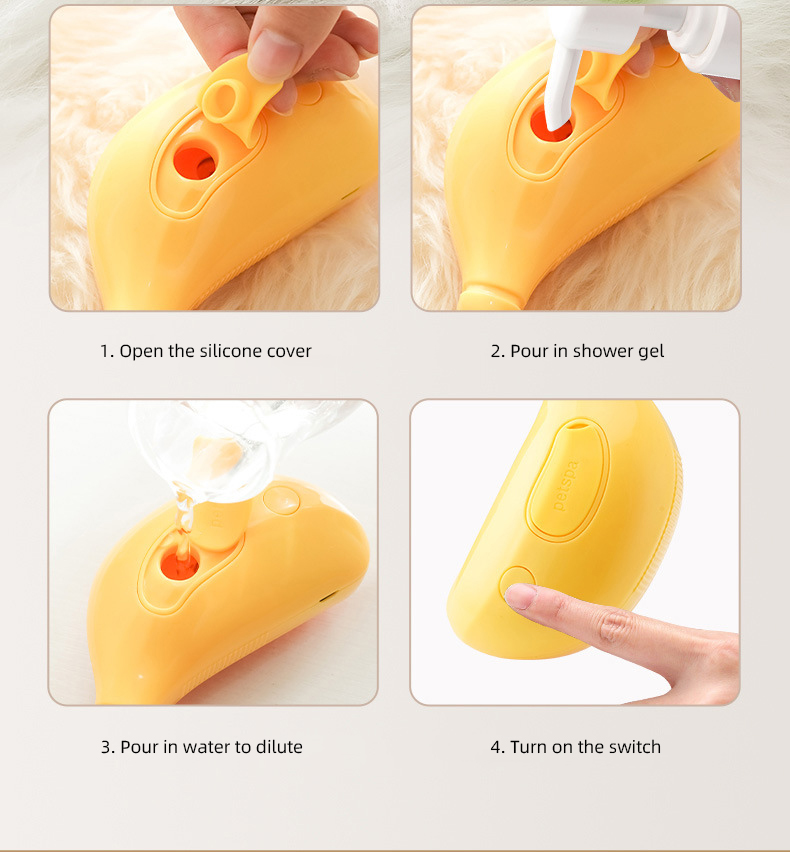 1. Open the silicone cover

2. Pour in shower gel

3. Pour in water to dilute

petspa

4. Turn on the switch