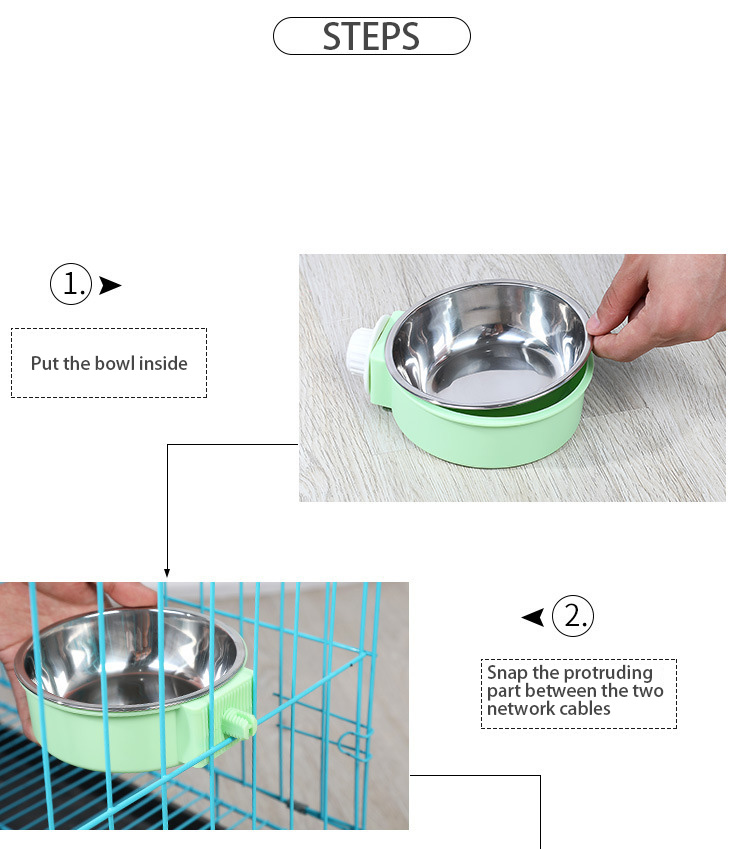 STEPS

1.

Put the bowl inside

2.

Snap the protruding part between the two network cables