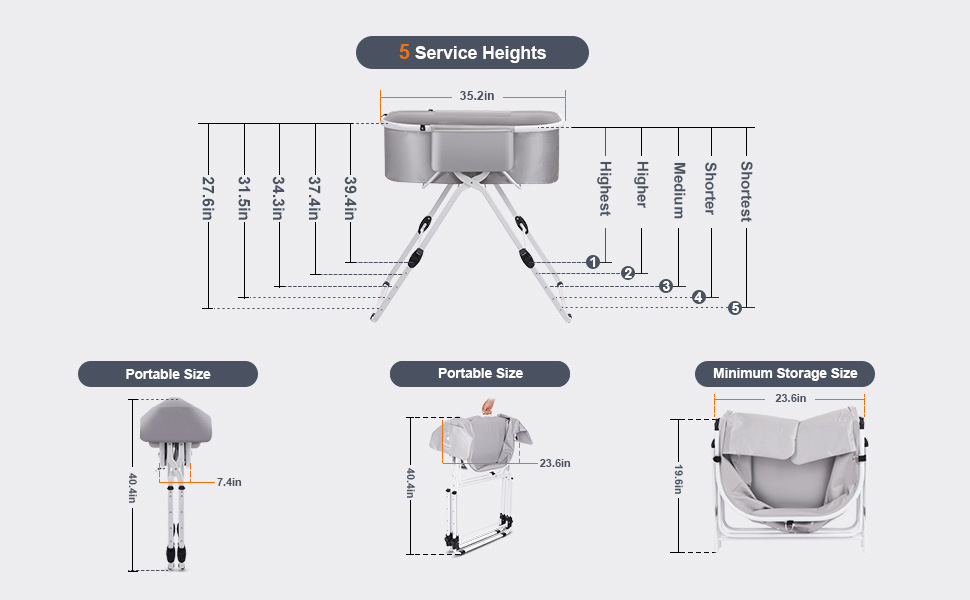 5 Service Heights

35.2in

27.6in
31.5in
34.3in
37.4in
39.4in

Highest
Higher
Medium
Shorter
Shortest

1
2
3
4
5

Portable Size

40.4in
7.4in

Portable Size

40.4in
23.6in

Minimum Storage Size

23.6in
19.6in