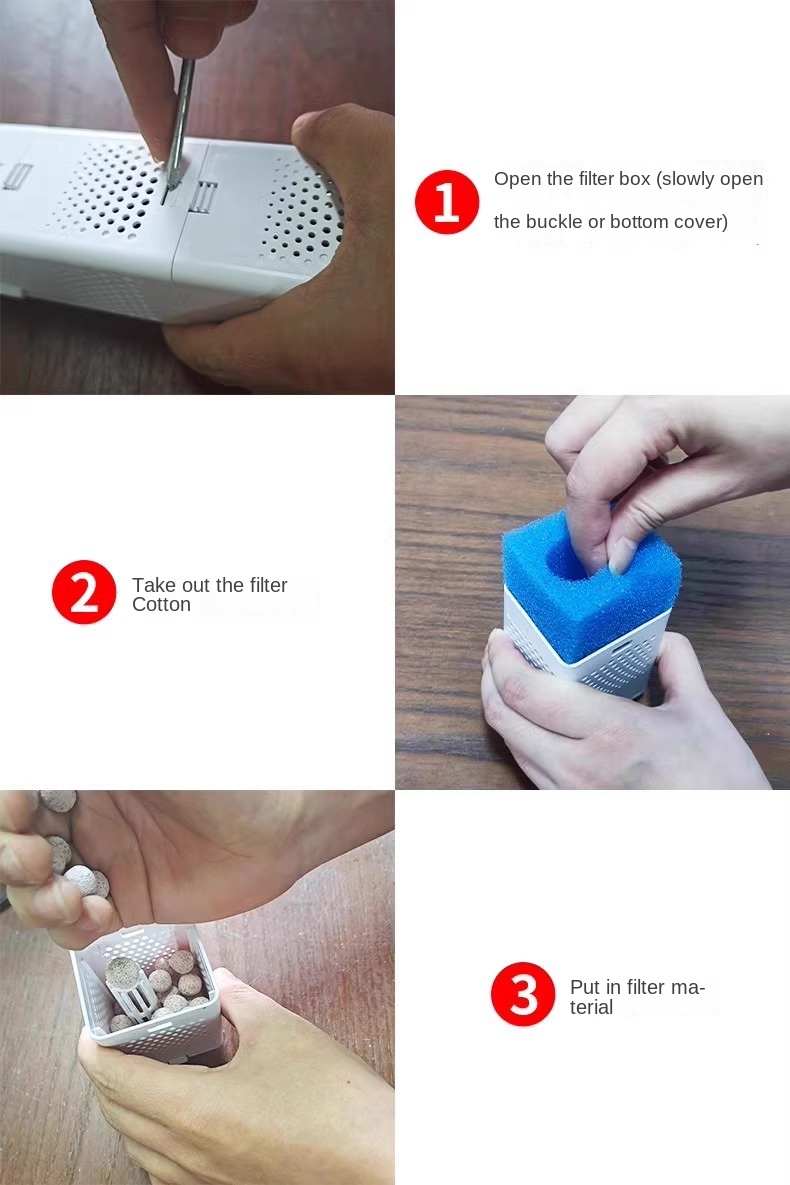 1 Open the filter box (slowly open the buckle or bottom cover)

2 Take out the filter Cotton

3 Put in filter material