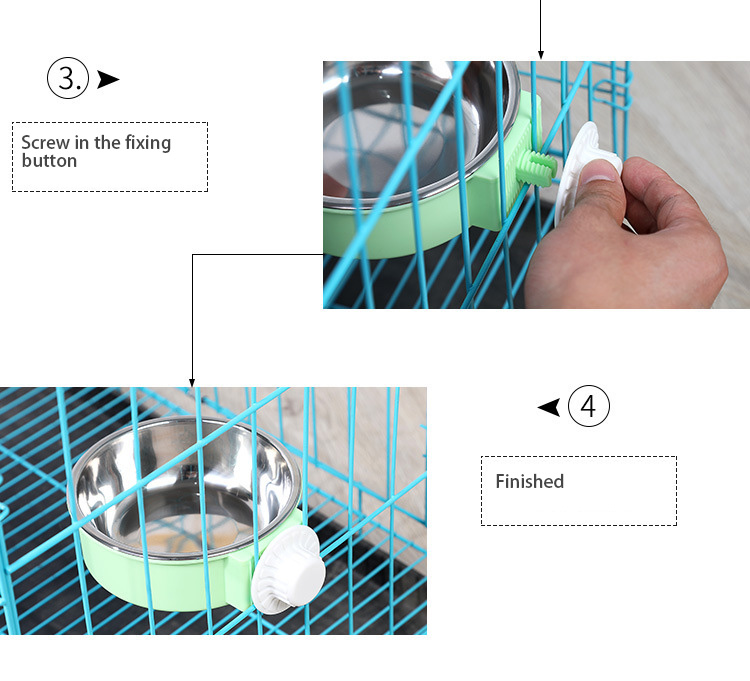 3.

Screw in the fixing button

4

Finished