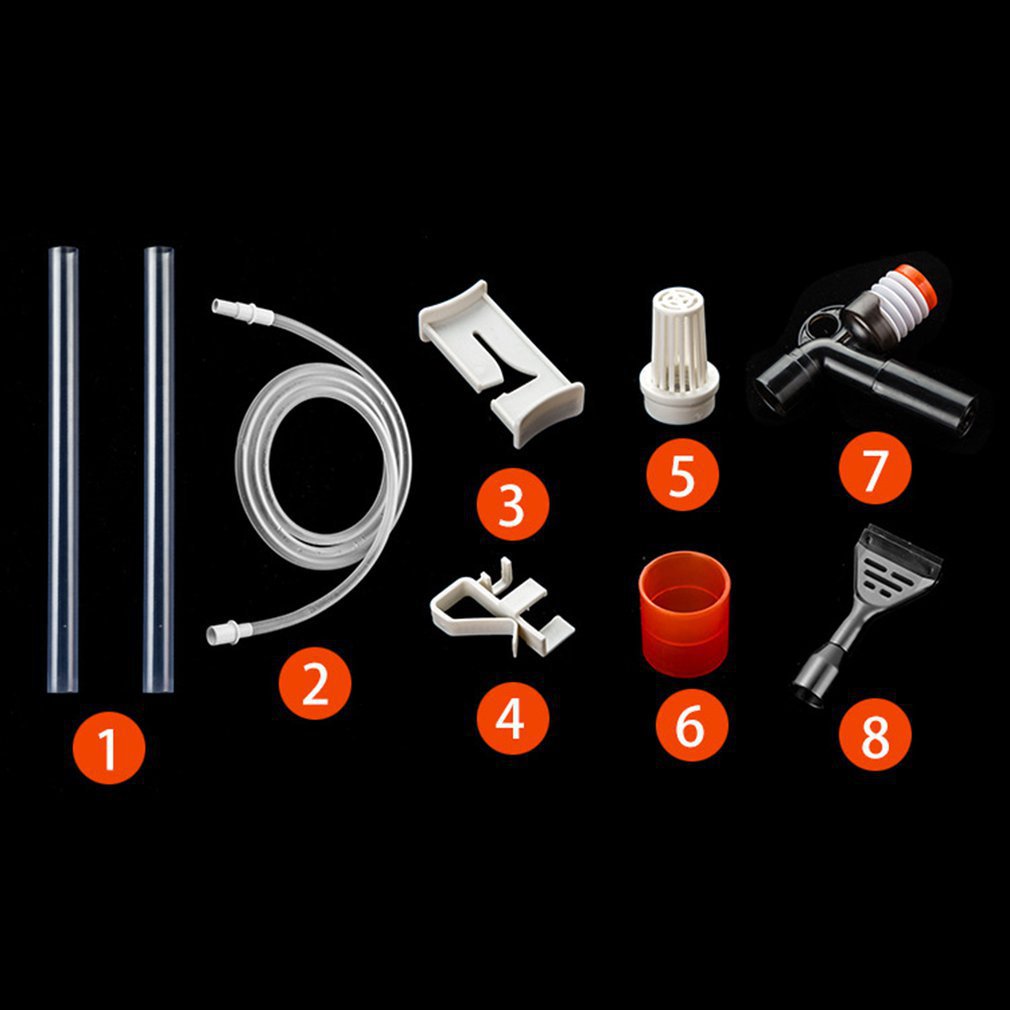 1
2
3
4
5
6
7
8