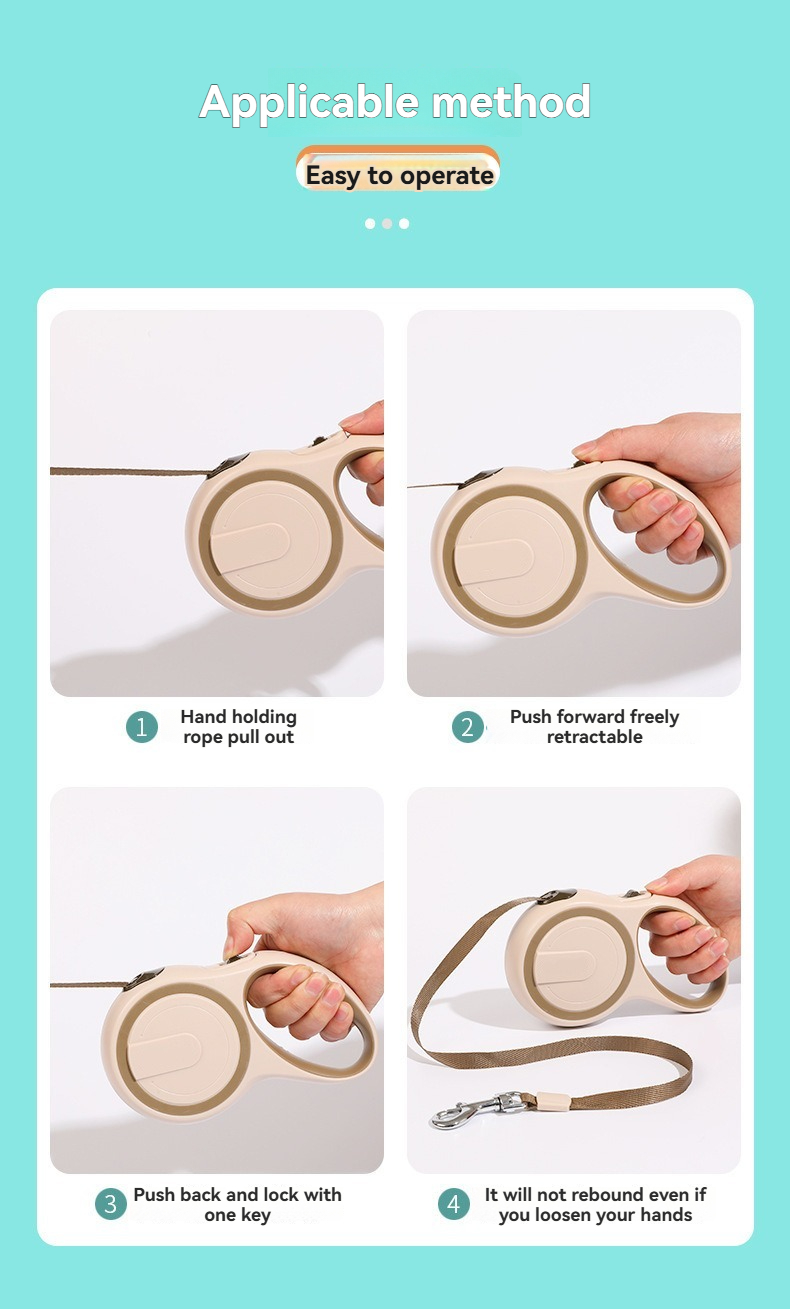 Applicable method

Easy to operate

1 Hand holding rope pull out

2 Push forward freely retractable

3 Push back and lock with one key

4 It will not rebound even if you loosen your hands