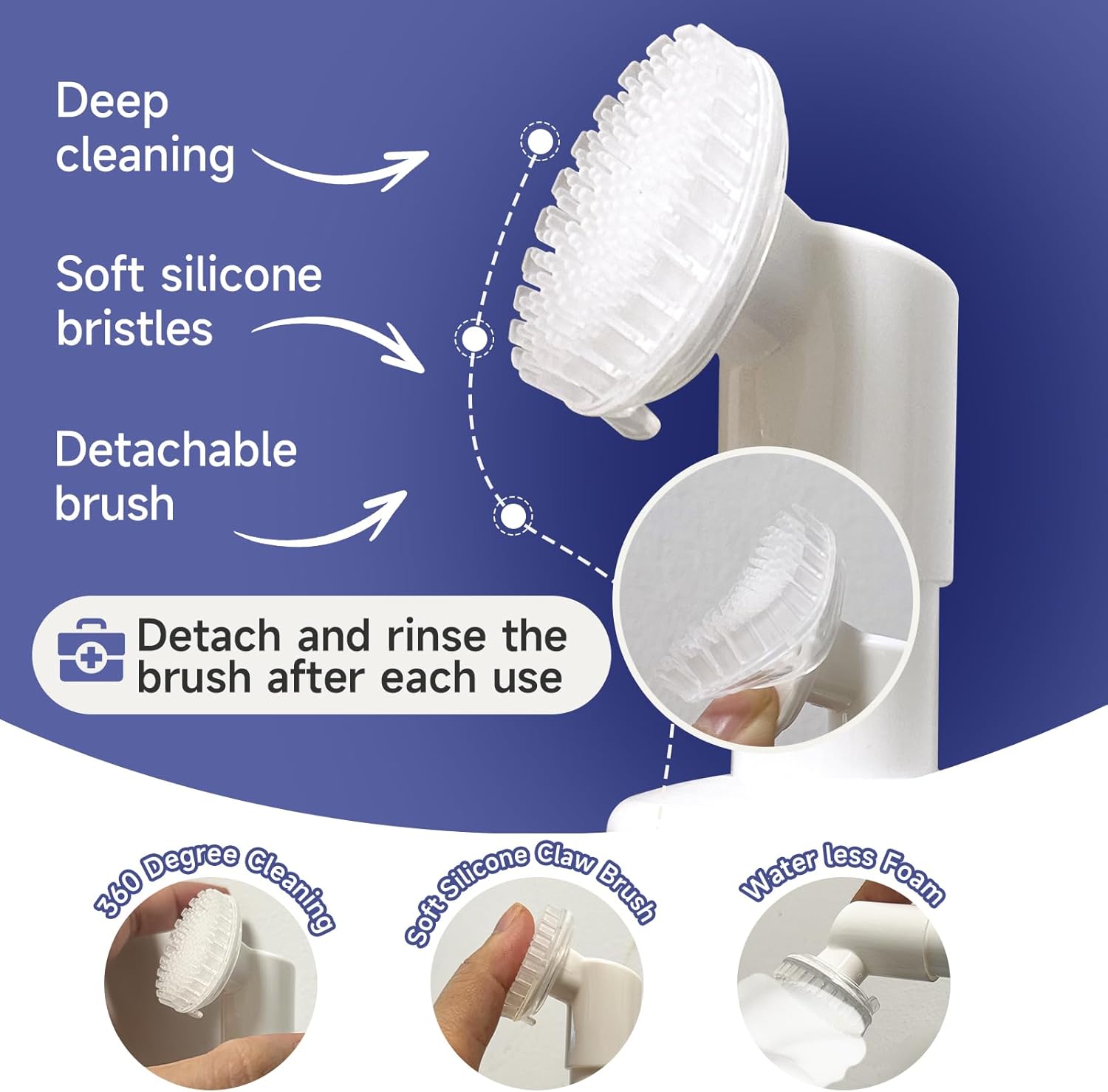 Deep cleaning

Soft silicone bristles

Detachable brush

Detach and rinse the brush after each use

360 Degree Cleaning

Soft Silicone Claw Brush

Water less Foam