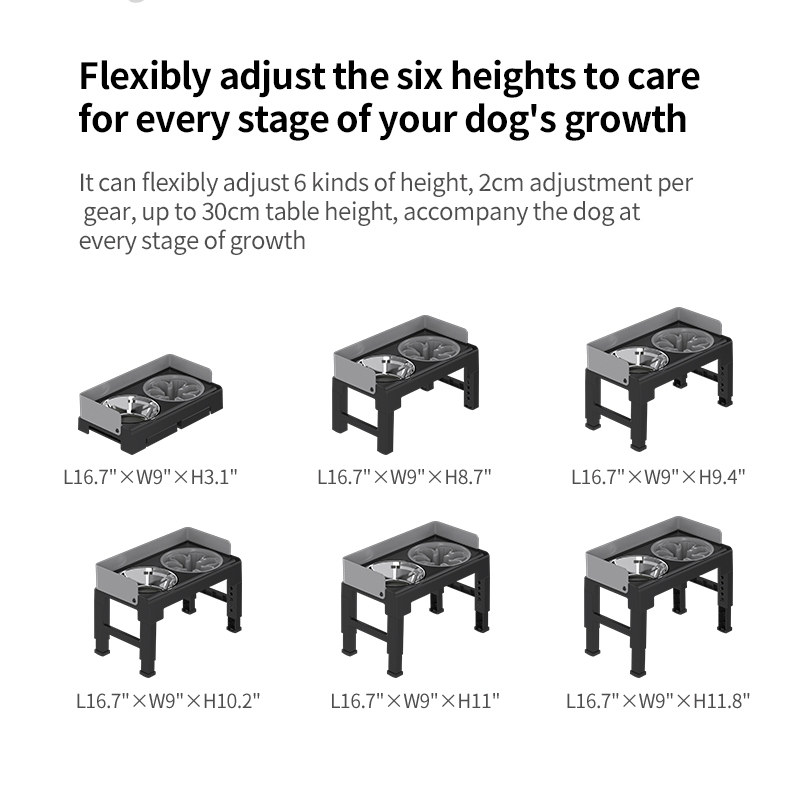 Flexibly adjust the six heights to care for every stage of your dog's growth

It can flexibly adjust 6 kinds of height, 2cm adjustment per gear, up to 30cm table height, accompany the dog at every stage of growth

L16.7"×W9"×H3.1"

L16.7"×W9"×H8.7"

L16.7"×W9"×H9.4"

L16.7"×W9"×H10.2"

L16.7"×W9"×H11"

L16.7"×W9"×H11.8"