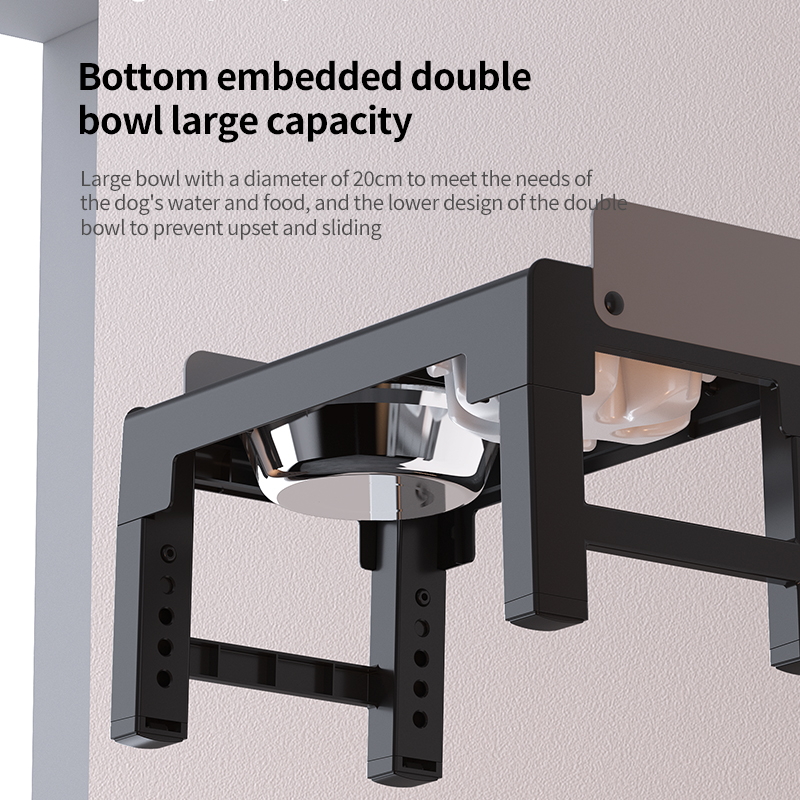 Bottom embedded double bowl large capacity

Large bowl with a diameter of 20cm to meet the needs of the dog's water and food, and the lower design of the double bowl to prevent upset and sliding