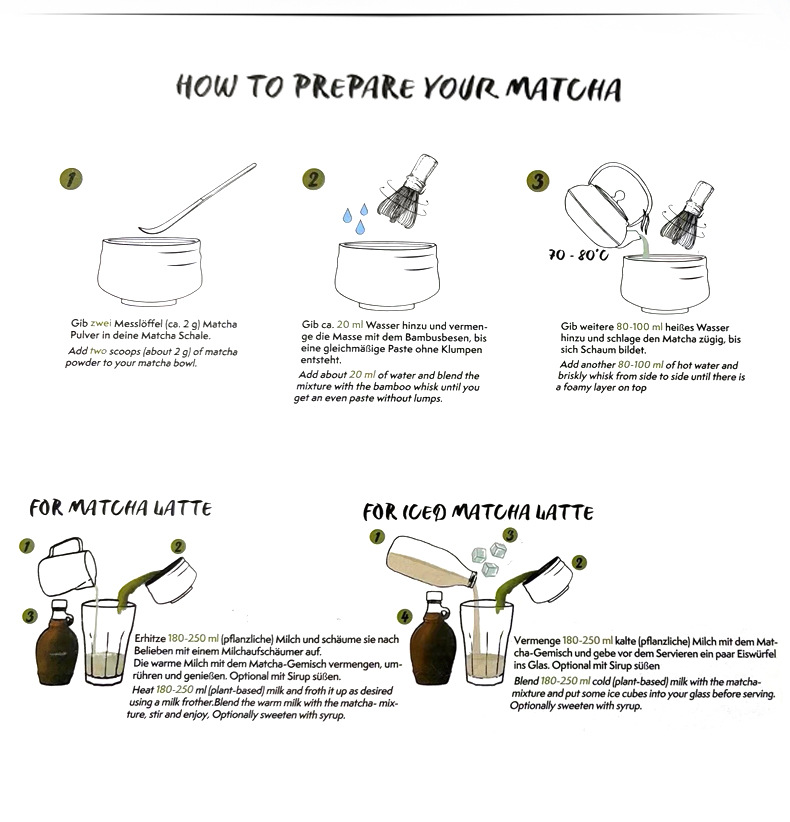 HOW TO PREPARE YOUR MATCHA

1

Gib zwei Messlöffel (ca. 2 g) Matcha Pulver in deine Matcha Schale.

Add two scoops (about 2 g) of matcha powder to your matcha bowl.

2

Gib ca. 20 ml Wasser hinzu und vermenge die Masse mit dem Bambusbesen, bis eine gleichmäßige Paste ohne Klumpen entsteht.

Add about 20 ml of water and blend the mixture with the bamboo whisk until you get an even paste without lumps.

3

70 - 80°C

Gib weitere 80-100 ml heißes Wasser hinzu und schlage den Matcha zügig, bis sich Schaum bildet.

Add another 80-100 ml of hot water and briskly whisk from side to side until there is a foamy layer on top

FOR MATCHA LATTE

1 2 3

Erhitze 180-250 ml (pflanzliche) Milch und schäume sie nach Belieben mit einem Milchaufschäumer auf.
Die warme Milch mit dem Matcha-Gemisch vermengen, umrühren und genießen. Optional mit Sirup süßen.

Heat 180-250 ml (plant-based) milk and froth it up as desired using a milk frother.Blend the warm milk with the matcha- mixture, stir and enjoy, Optionally sweeten with syrup.

FOR ICED MATCHA LATTE

1 2 3 4

Vermenge 180-250 ml kalte (pflanzliche) Milch mit dem Matcha-Gemisch und gebe vor dem Servieren ein paar Eiswürfel ins Glas. Optional mit Sirup süßen

Blend 180-250 ml cold (plant-based) milk with the matcha-mixture and put some ice cubes into your glass before serving. Optionally sweeten with syrup.