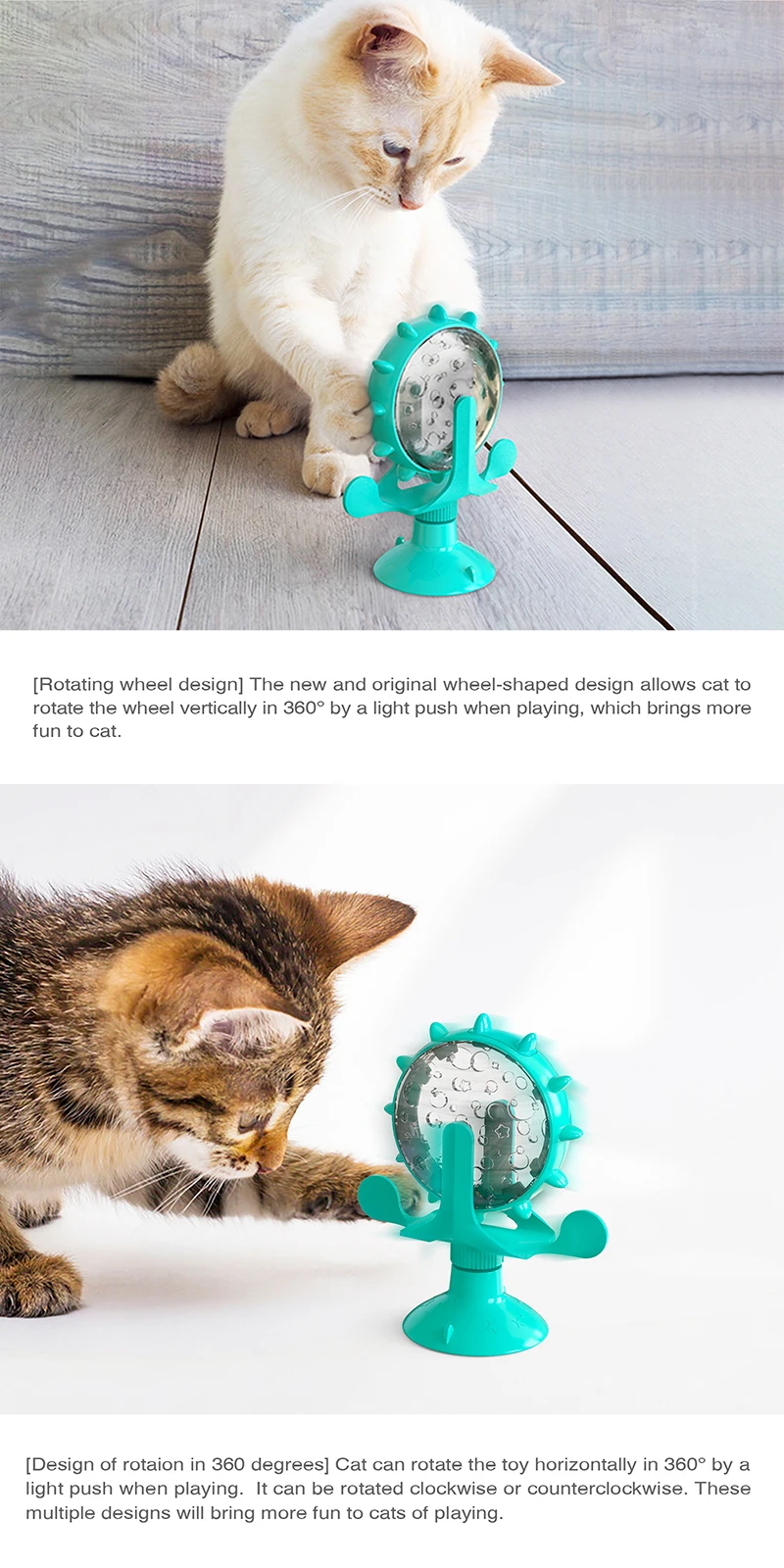 [Rotating wheel design] The new and original wheel-shaped design allows cat to rotate the wheel vertically in 360° by a light push when playing, which brings more fun to cat.

[Design of rotaion in 360 degrees] Cat can rotate the toy horizontally in 360° by a light push when playing. It can be rotated clockwise or counterclockwise. These multiple designs will bring more fun to cats of playing.