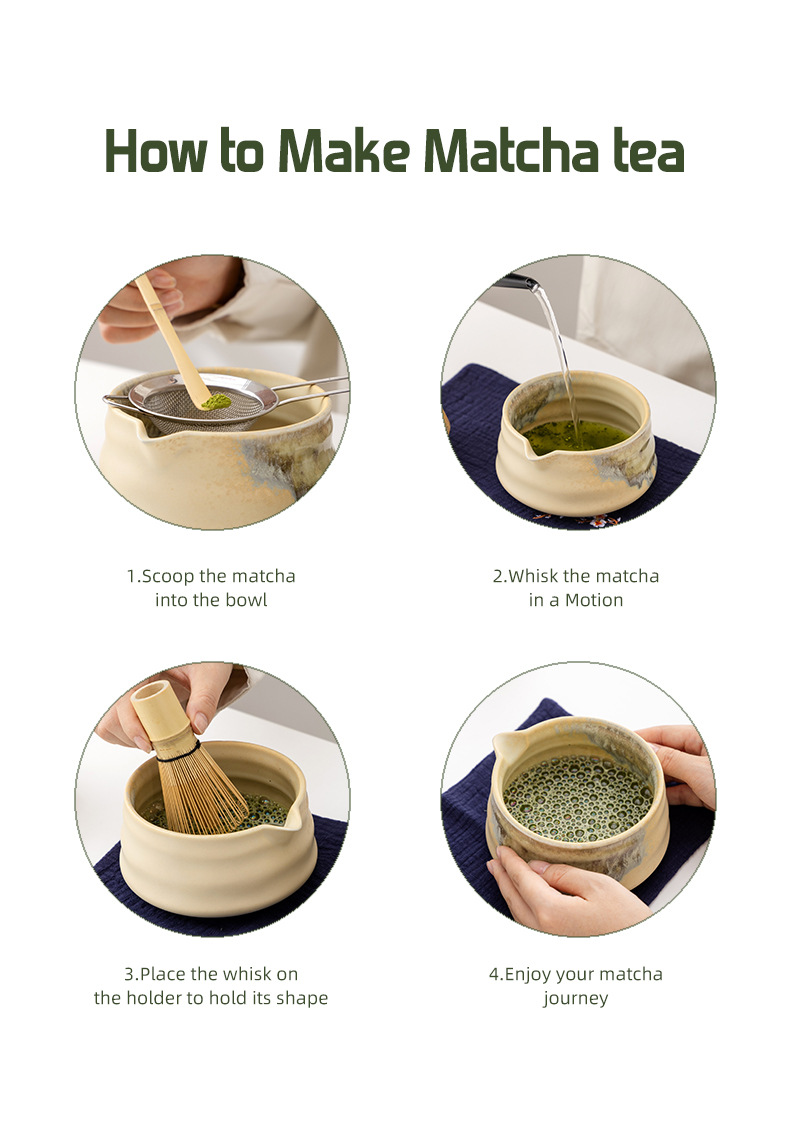 How to Make Matcha tea

1.Scoop the matcha into the bowl

2.Whisk the matcha in a Motion

3.Place the whisk on the holder to hold its shape

4.Enjoy your matcha journey