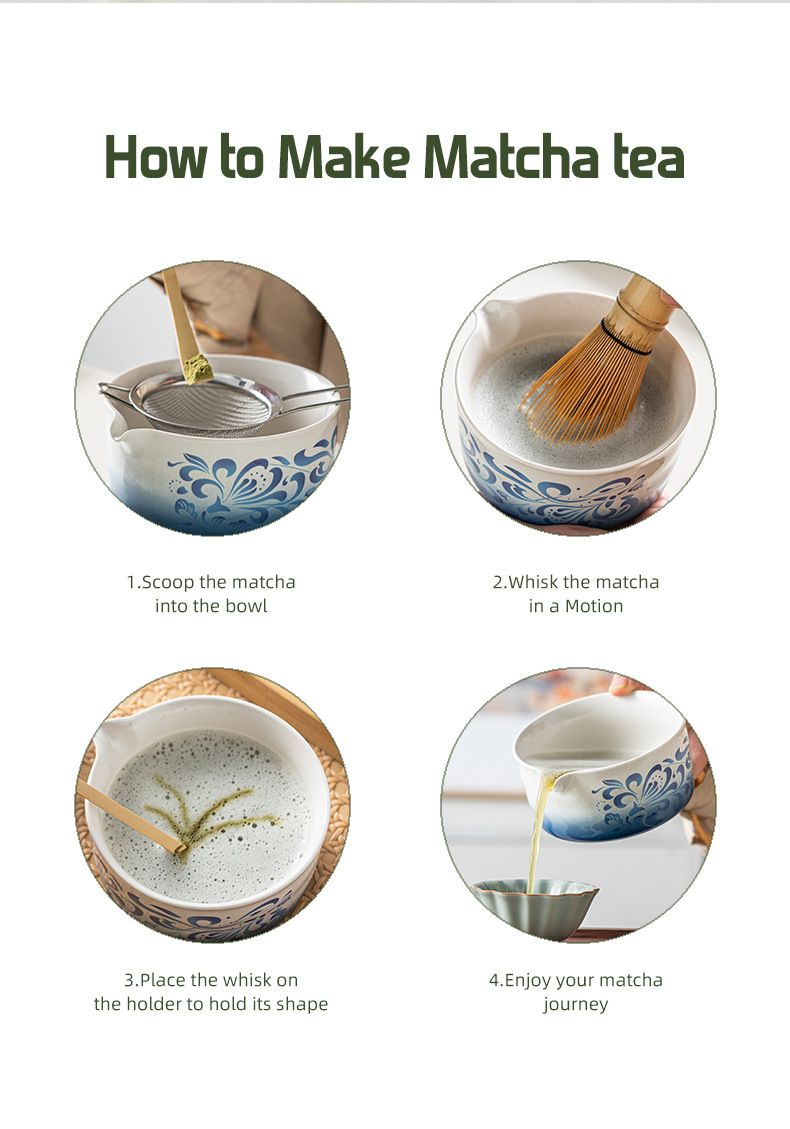 How to Make Matcha tea

1.Scoop the matcha into the bowl

2.Whisk the matcha in a Motion

3.Place the whisk on the holder to hold its shape

4.Enjoy your matcha journey