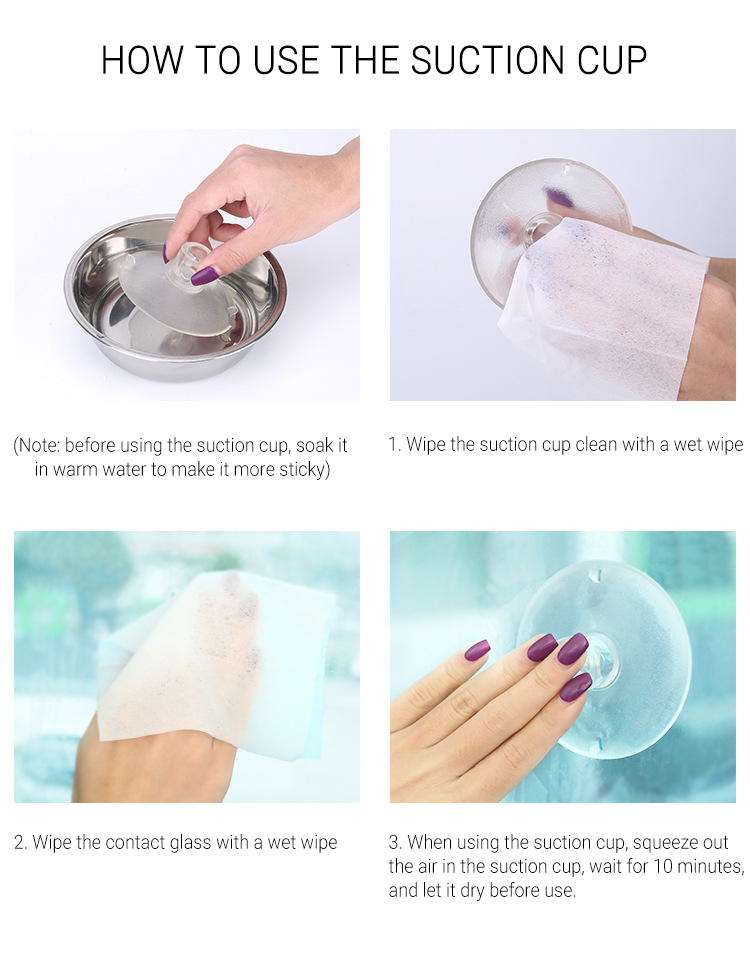 HOW TO USE THE SUCTION CUP

(Note: before using the suction cup, soak it in warm water to make it more sticky)

1. Wipe the suction cup clean with a wet wipe

2. Wipe the contact glass with a wet wipe

3. When using the suction cup, squeeze out the air in the suction cup, wait for 10 minutes, and let it dry before use.