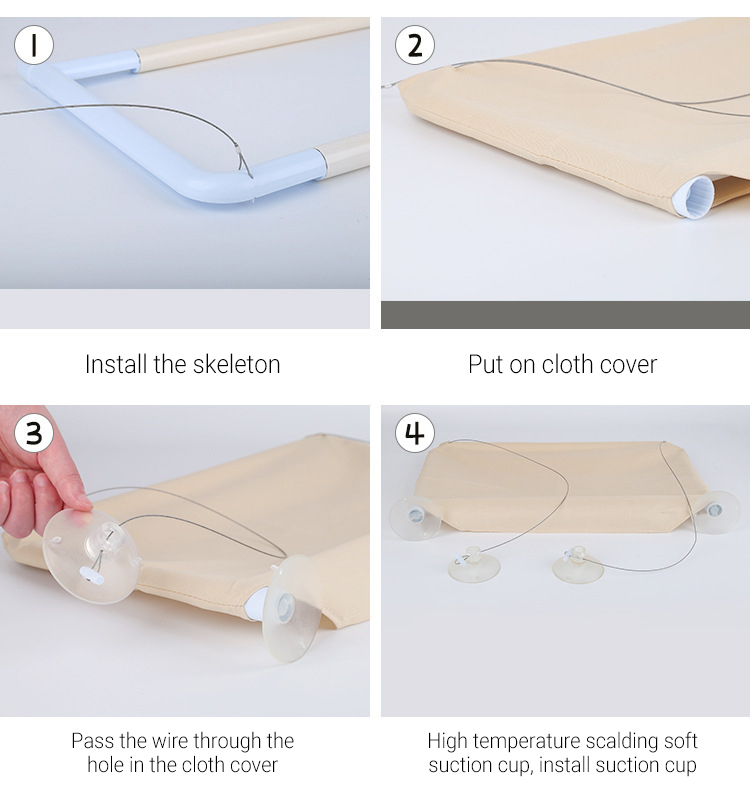 1

Install the skeleton

2

Put on cloth cover

3

Pass the wire through the hole in the cloth cover

4

High temperature scalding soft suction cup, install suction cup