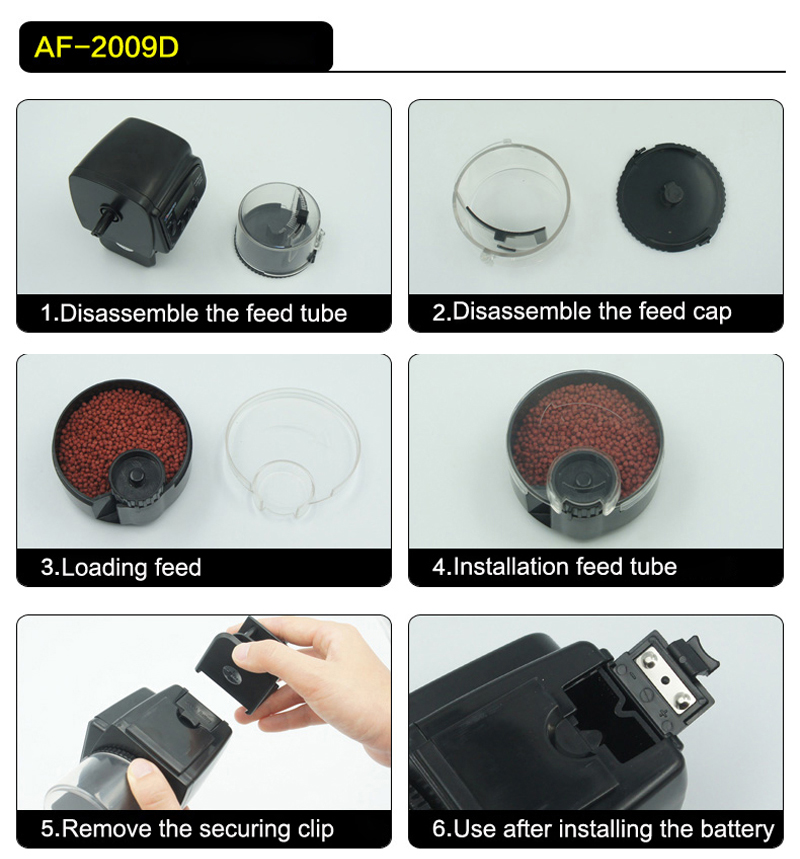 AF-2009D

1.Disassemble the feed tube

2.Disassemble the feed cap

3.Loading feed

4.Installation feed tube

5.Remove the securing clip

6.Use after installing the battery