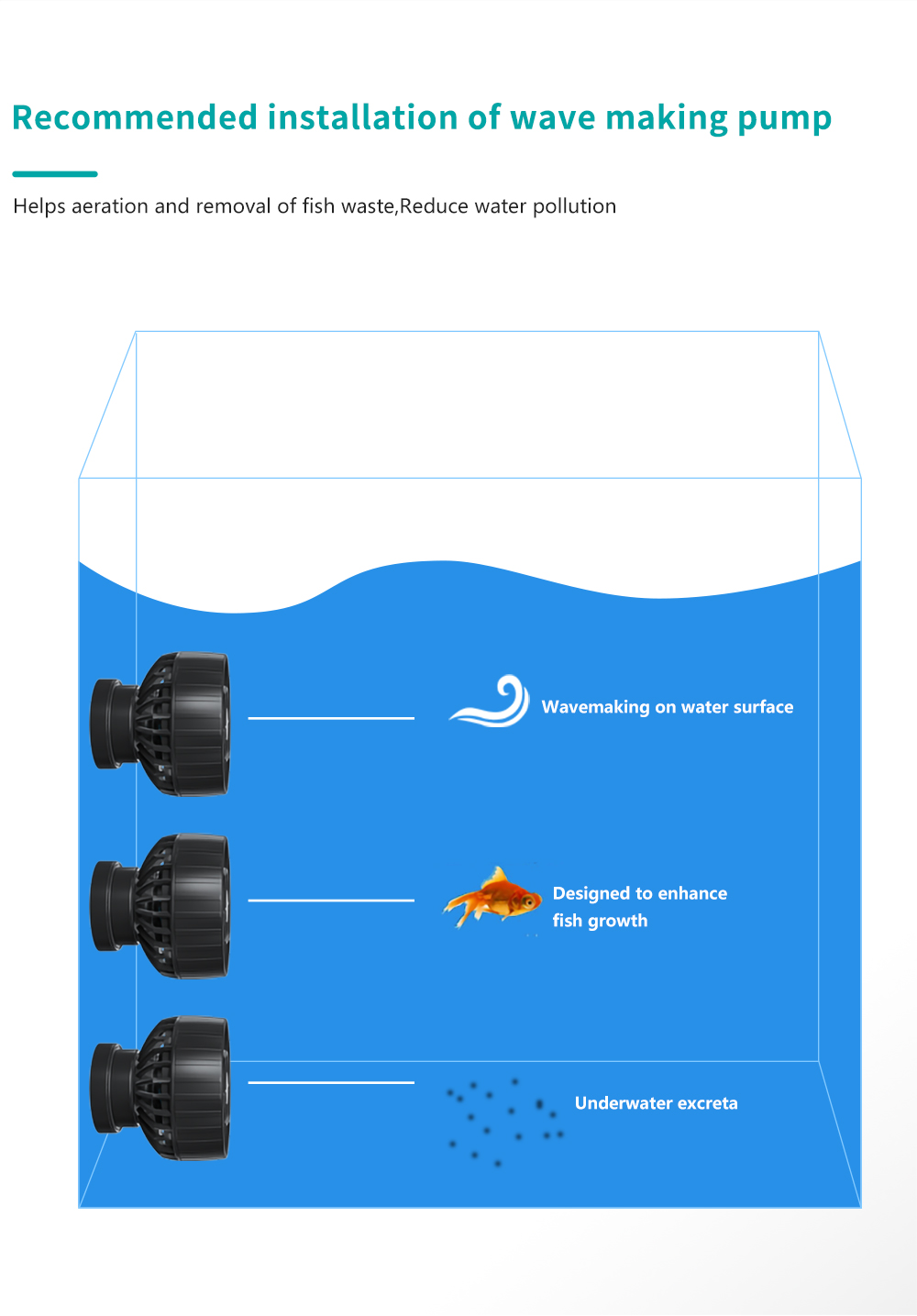 Recommended installation of wave making pump

Helps aeration and removal of fish waste,Reduce water pollution

Wavemaking on water surface

Designed to enhance fish growth

Underwater excreta