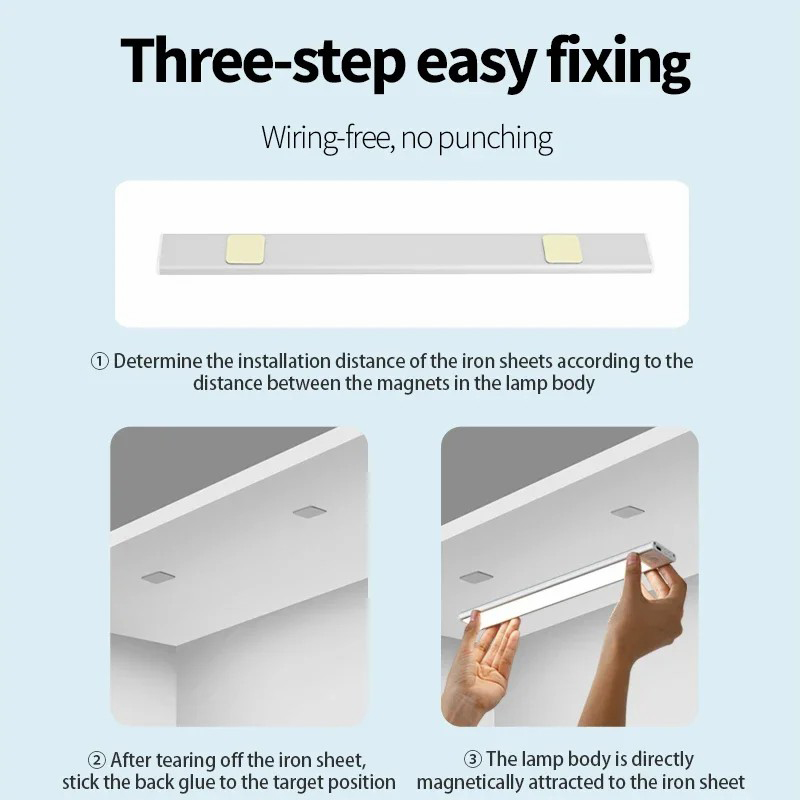 Three-step easy fixing

Wiring-free, no punching

① Determine the installation distance of the iron sheets according to the distance between the magnets in the lamp body

② After tearing off the iron sheet, stick the back glue to the target position

③ The lamp body is directly magnetically attracted to the iron sheet