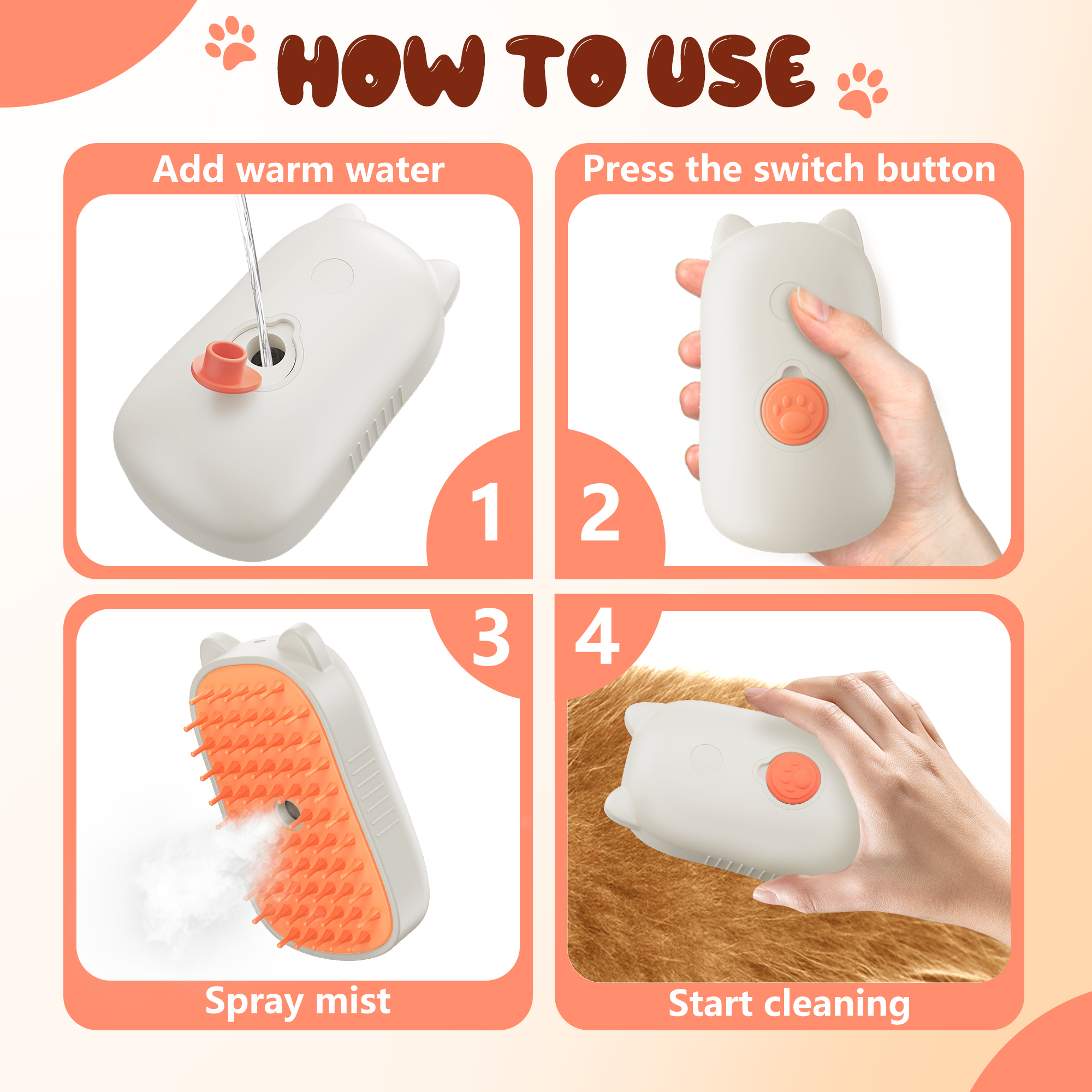 HOW TO USE

Add warm water

1

Press the switch button

2

3

Spray mist

4

Start cleaning