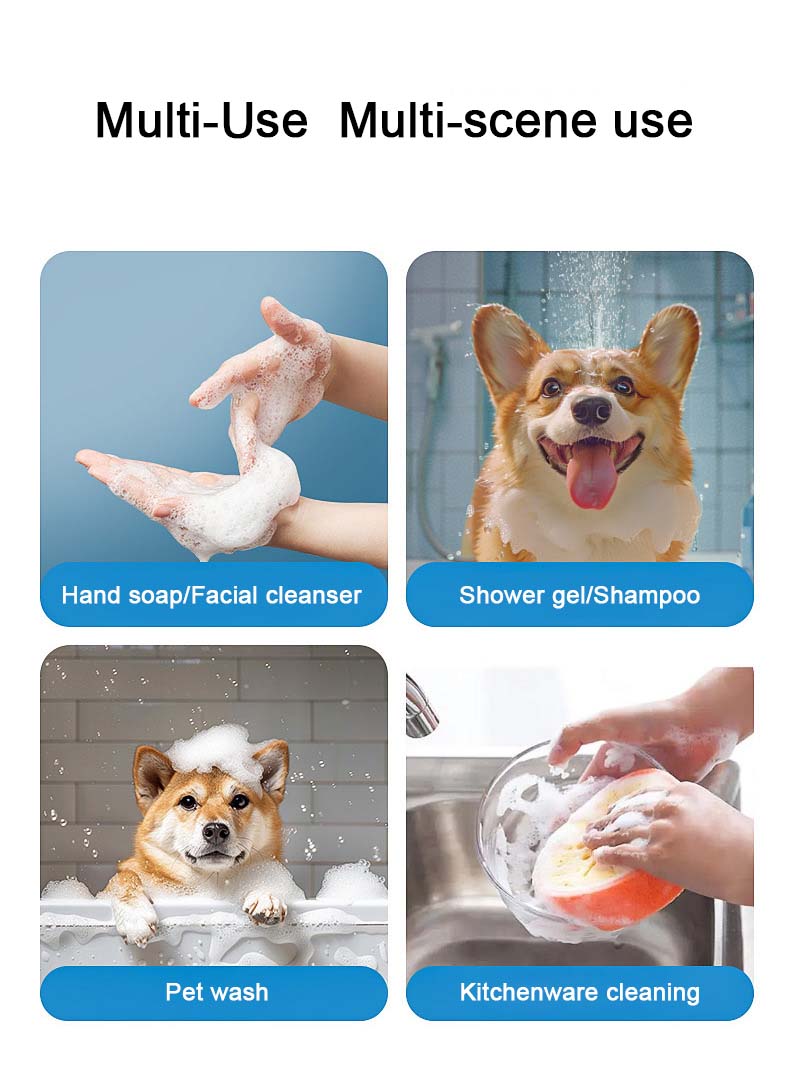 Multi-Use  Multi-scene use

Hand soap/Facial cleanser

Shower gel/Shampoo

Pet wash

Kitchenware cleaning