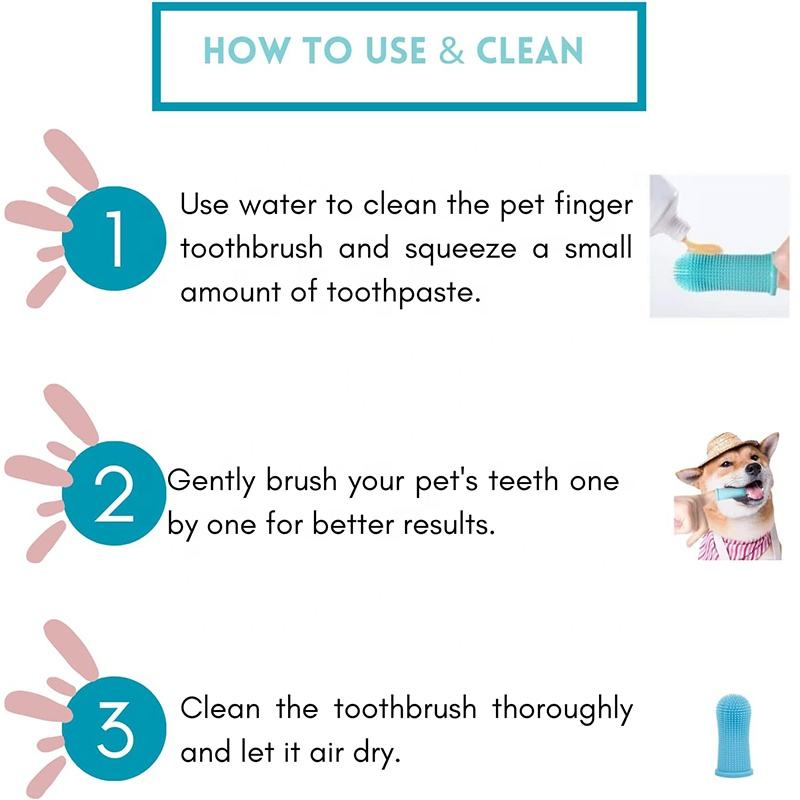 HOW TO USE & CLEAN

1

Use water to clean the pet finger toothbrush and squeeze a small amount of toothpaste.

2

Gently brush your pet's teeth one by one for better results.

3

Clean the toothbrush thoroughly and let it air dry.