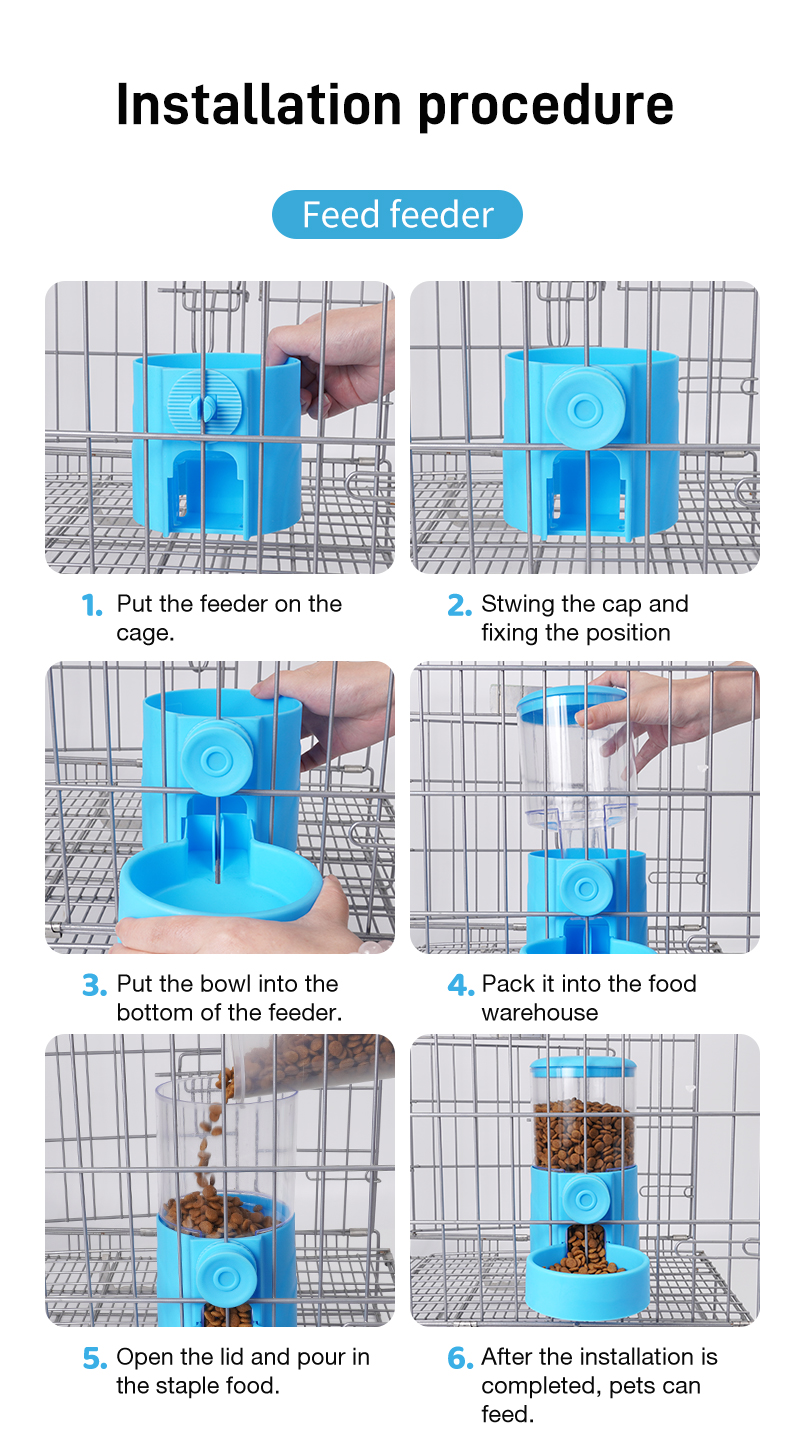 Installation procedure

Feed feeder

1. Put the feeder on the cage.

2. Stwing the cap and fixing the position

3. Put the bowl into the bottom of the feeder.

4. Pack it into the food warehouse

5. Open the lid and pour in the staple food.

6. After the installation is completed, pets can feed.