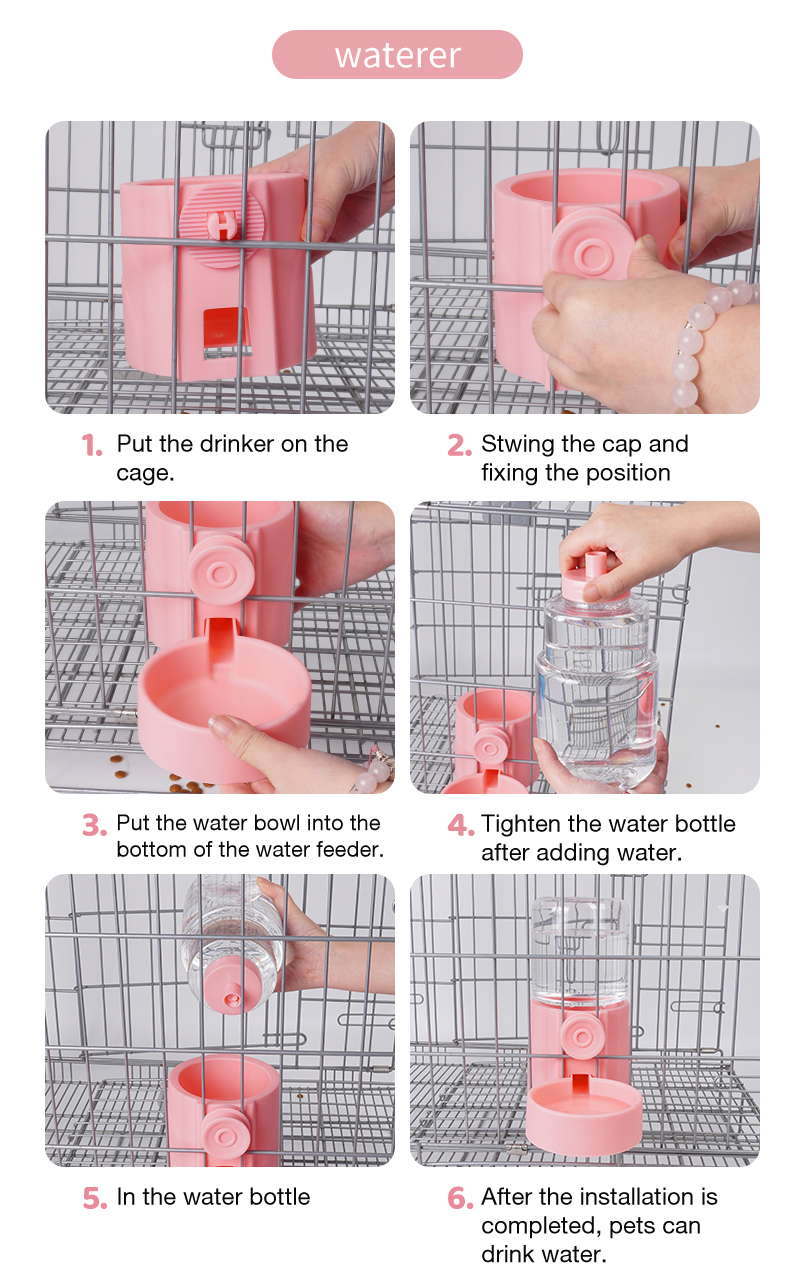 waterer

1. Put the drinker on the cage.

2. Stwing the cap and fixing the position

3. Put the water bowl into the bottom of the water feeder.

4. Tighten the water bottle after adding water.

5. In the water bottle

6. After the installation is completed, pets can drink water.