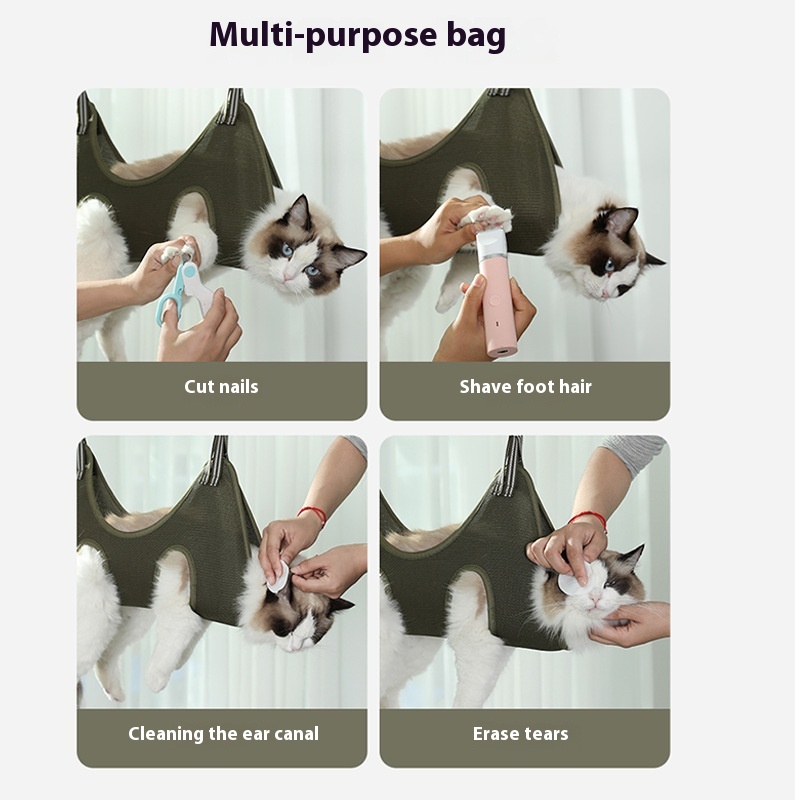 Multi-purpose bag

Cut nails

Shave foot hair

Cleaning the ear canal

Erase tears