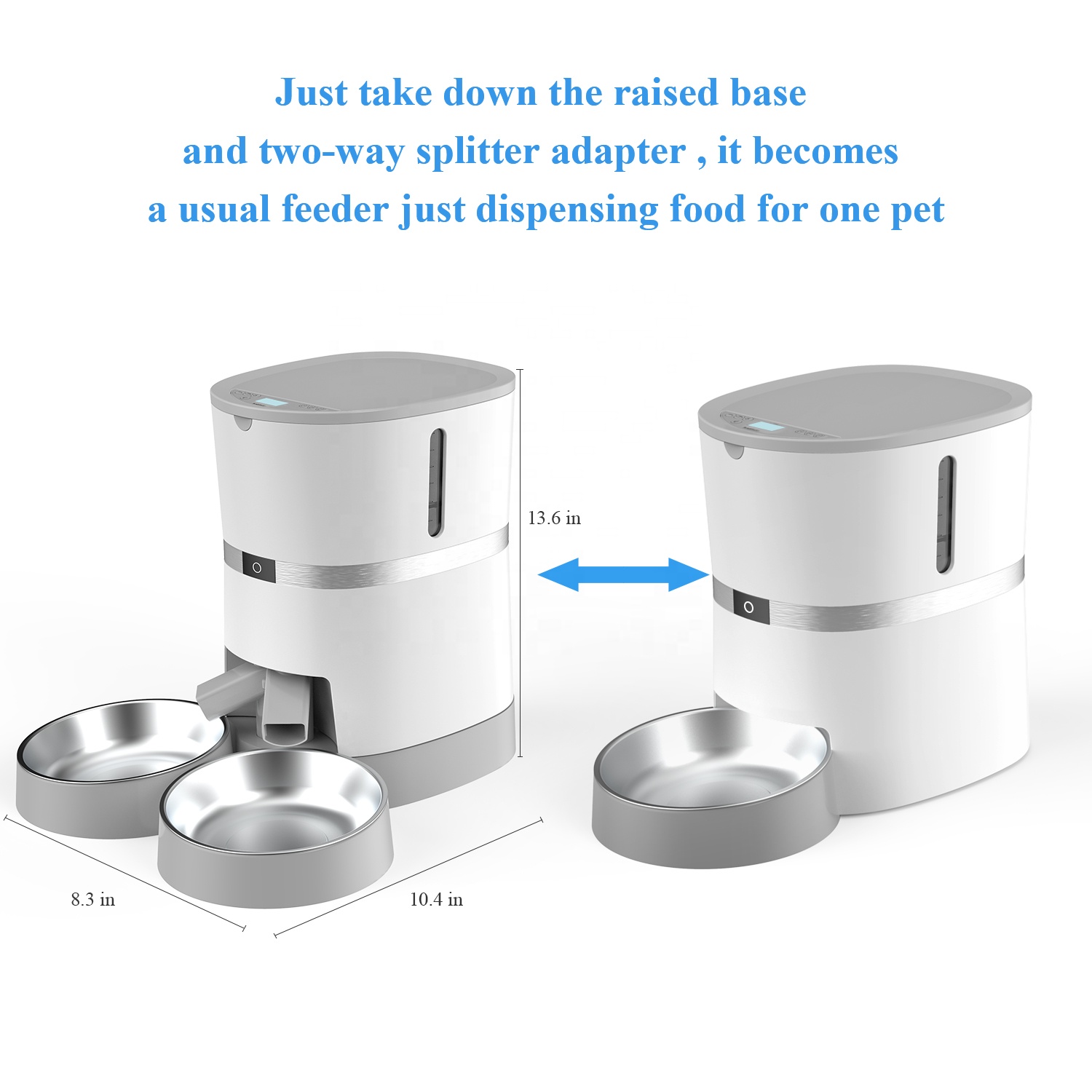 Just take down the raised base and two-way splitter adapter , it becomes a usual feeder just dispensing food for one pet

13.6 in

8.3 in

10.4 in