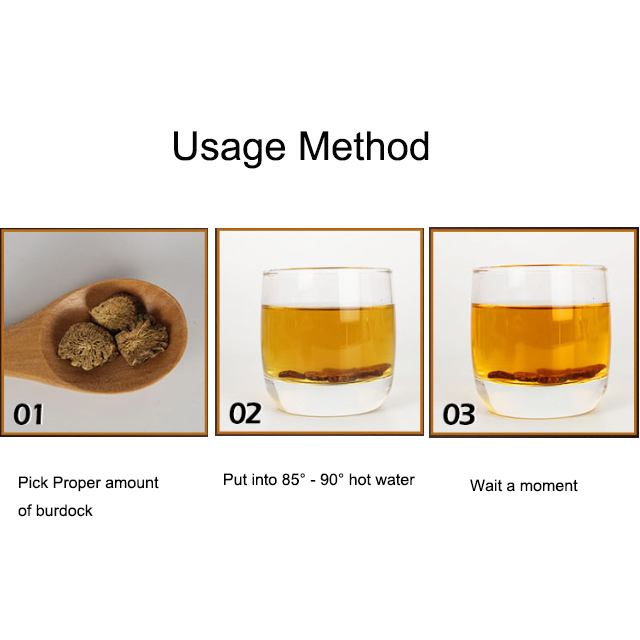 Usage Method

01

02

03

Pick Proper amount of burdock

Put into 85° - 90° hot water

Wait a moment