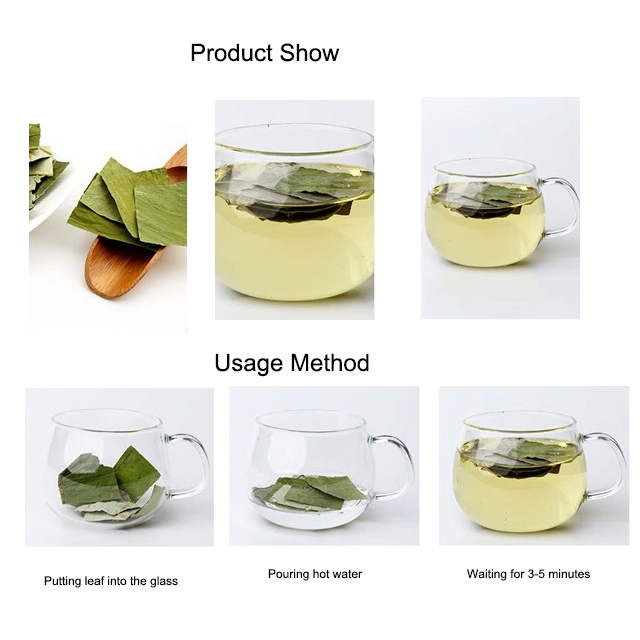 Product Show

Usage Method

Putting leaf into the glass

Pouring hot water

Waiting for 3-5 minutes