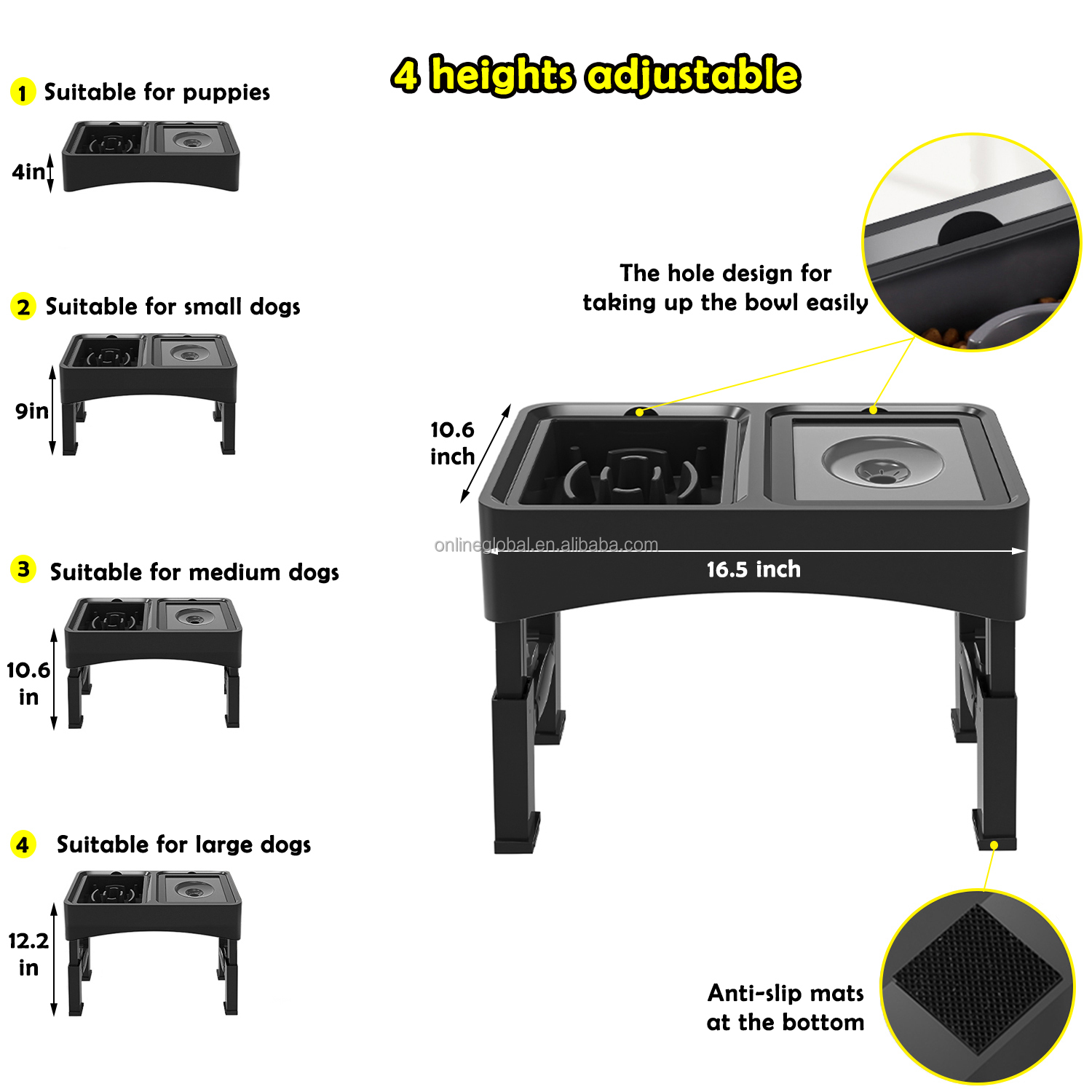 4 heights adjustable

1 Suitable for puppies

4in

2 Suitable for small dogs

9in

3 Suitable for medium dogs

10.6 in

4 Suitable for large dogs

12.2 in

The hole design for taking up the bowl easily

10.6 inch

onlineglobal.en.alibaba.com

16.5 inch

Anti-slip mats at the bottom