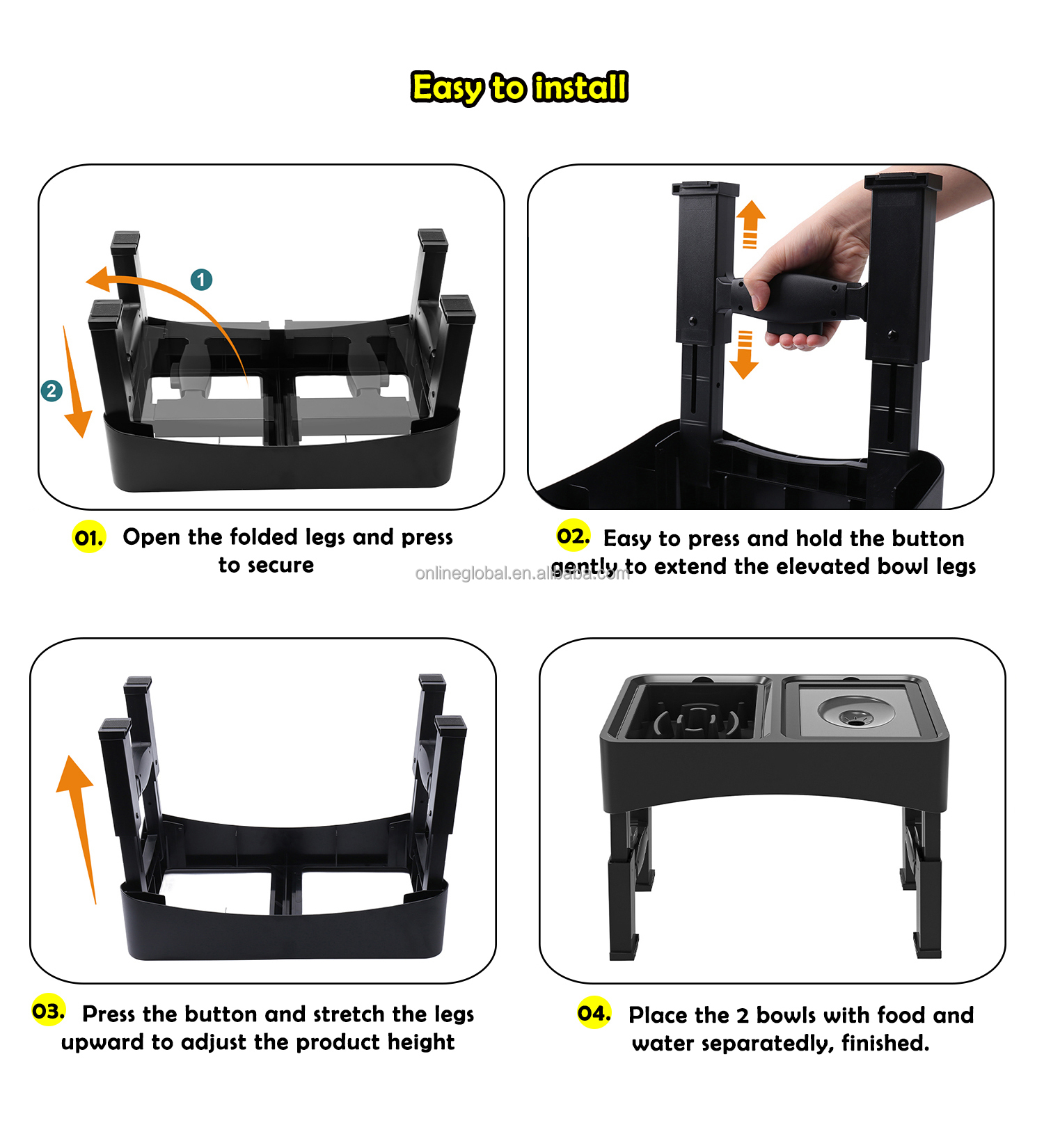 Easy to install

1

2

01. Open the folded legs and press to secure

02. Easy to press and hold the button gently to extend the elevated bowl legs

onlineglobal.en.alibaba.com

03. Press the button and stretch the legs upward to adjust the product height

04. Place the 2 bowls with food and water separatedly, finished.