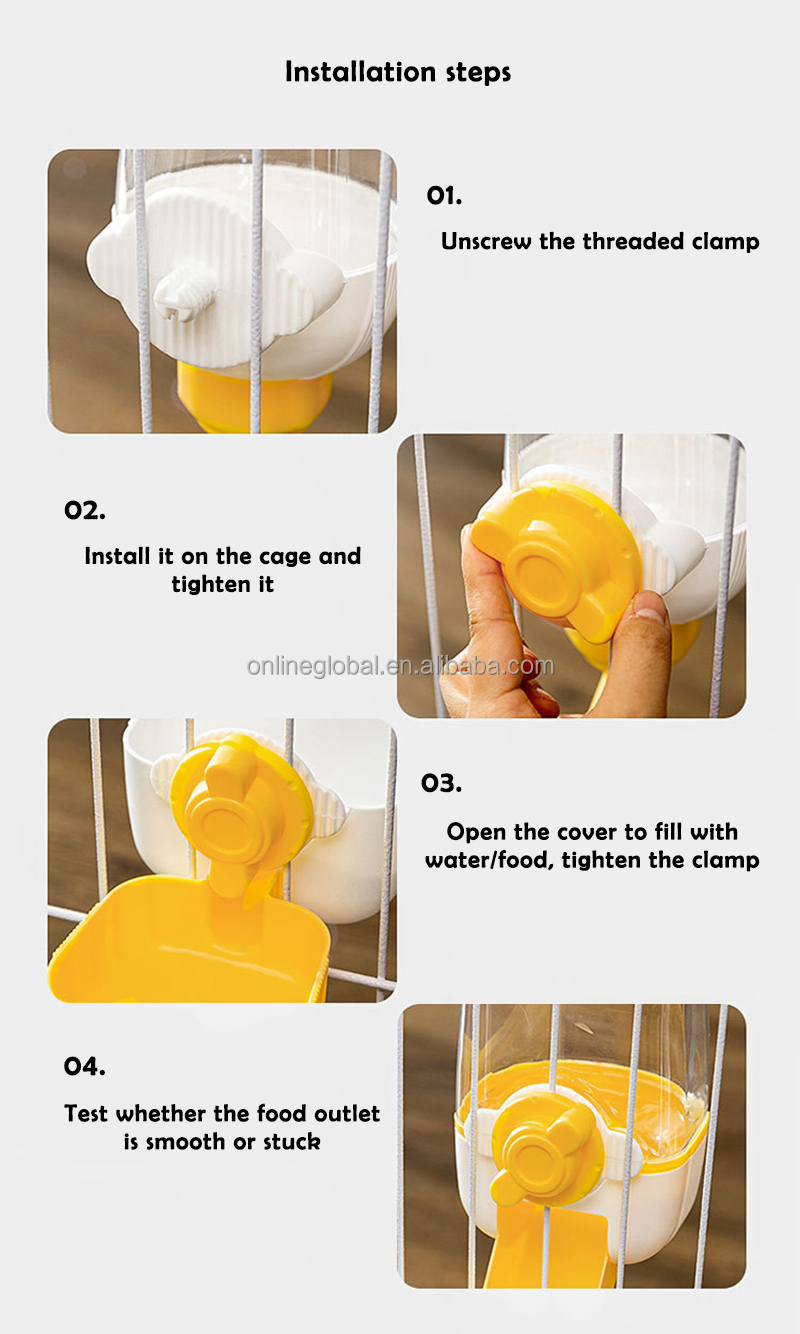 Installation steps

01.

Unscrew the threaded clamp

02.

Install it on the cage and tighten it

onlineglobal.en.alibaba.com

03.

Open the cover to fill with water/food, tighten the clamp

04.

Test whether the food outlet is smooth or stuck