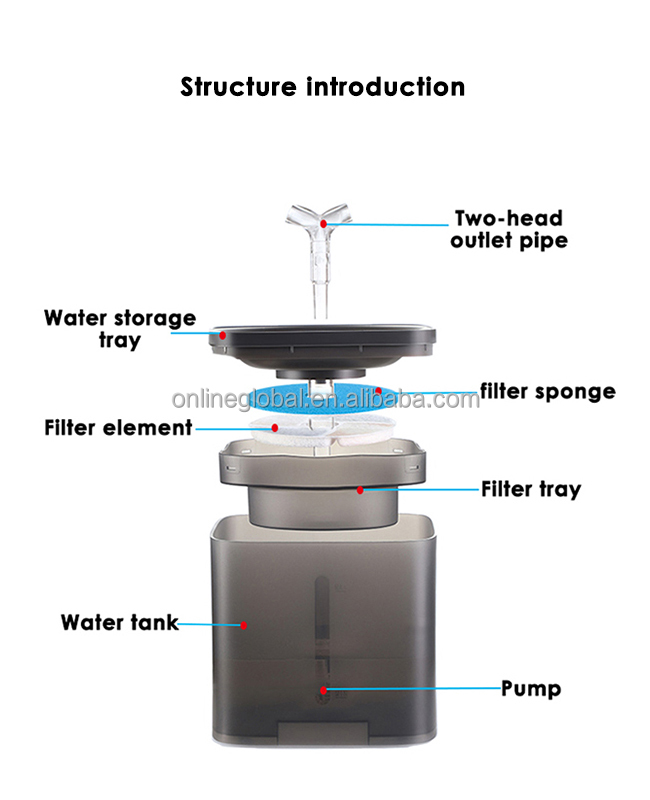 Structure introduction

Two-head outlet pipe

Water storage tray

onlineglobal.en.alibaba.com

filter sponge

Filter element

Filter tray

Water tank

Pump