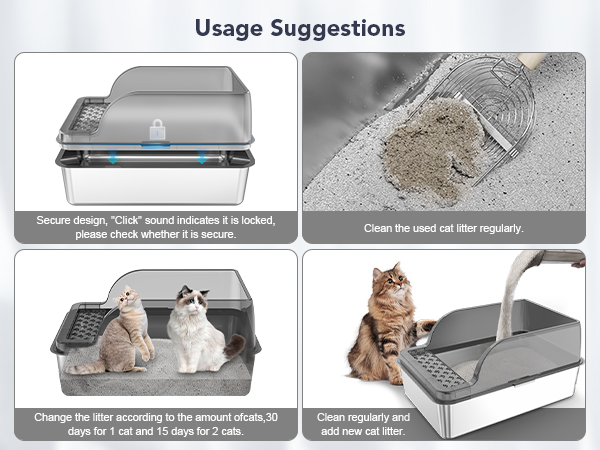 Usage Suggestions

Secure design, "Click" sound indicates it is locked, please check whether it is secure.

Clean the used cat litter regularly.

Change the litter according to the amount ofcats,30 days for 1 cat and 15 days for 2 cats.

Clean regularly and add new cat litter.