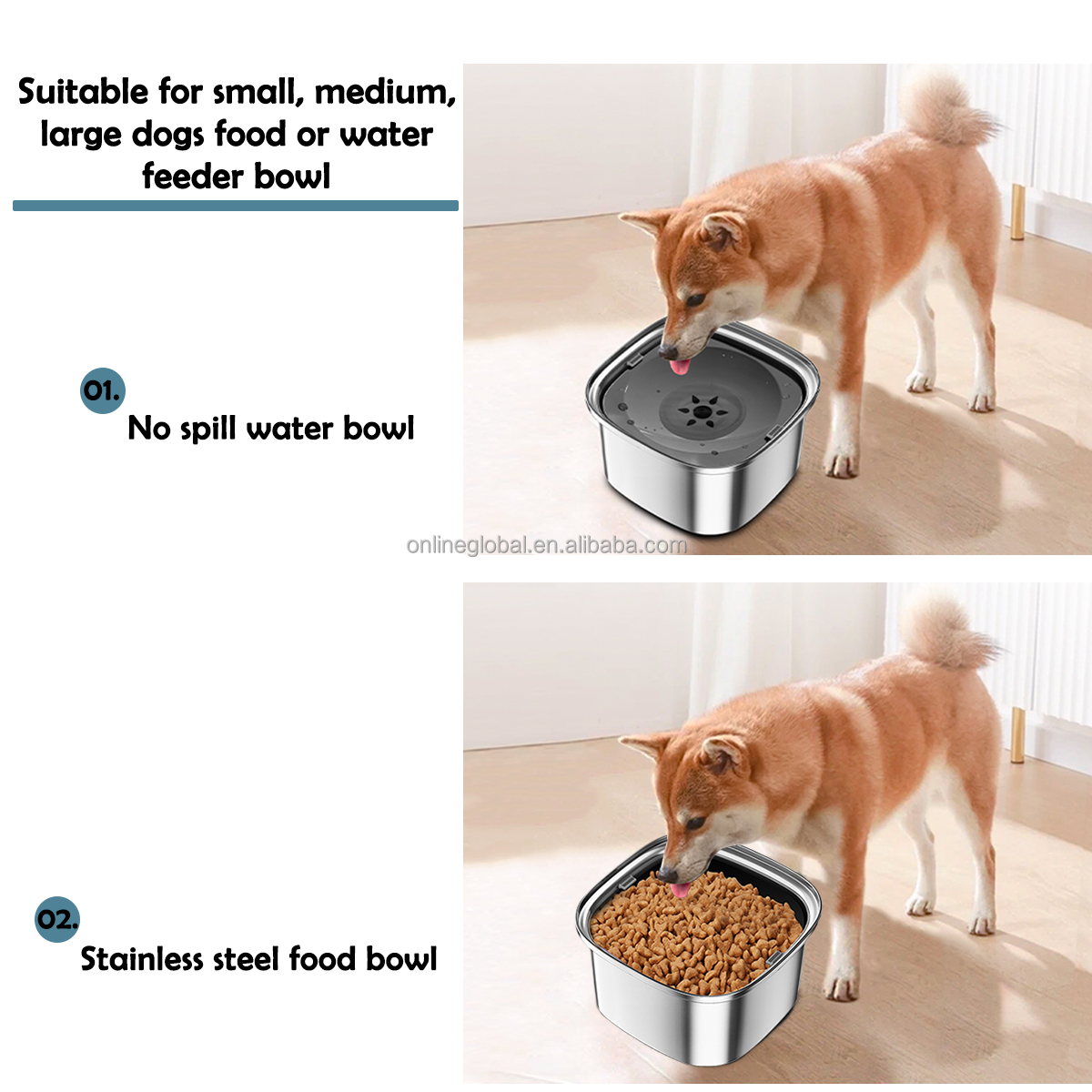 Suitable for small, medium, large dogs food or water feeder bowl

01.
No spill water bowl

onlineglobal.en.alibaba.com

02.
Stainless steel food bowl