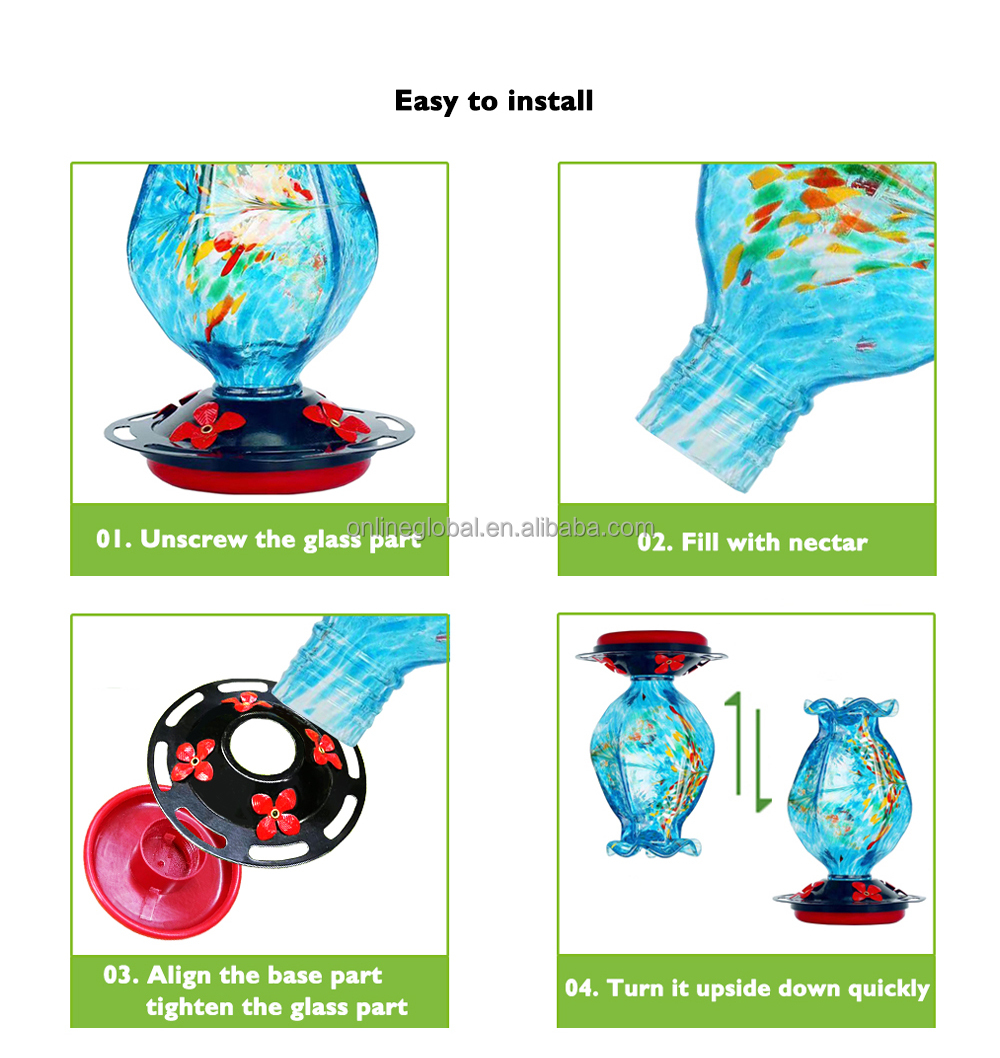 Easy to install

01. Unscrew the glass part

onlineglobal.en.alibaba.com

02. Fill with nectar

03. Align the base part tighten the glass part

04. Turn it upside down quickly