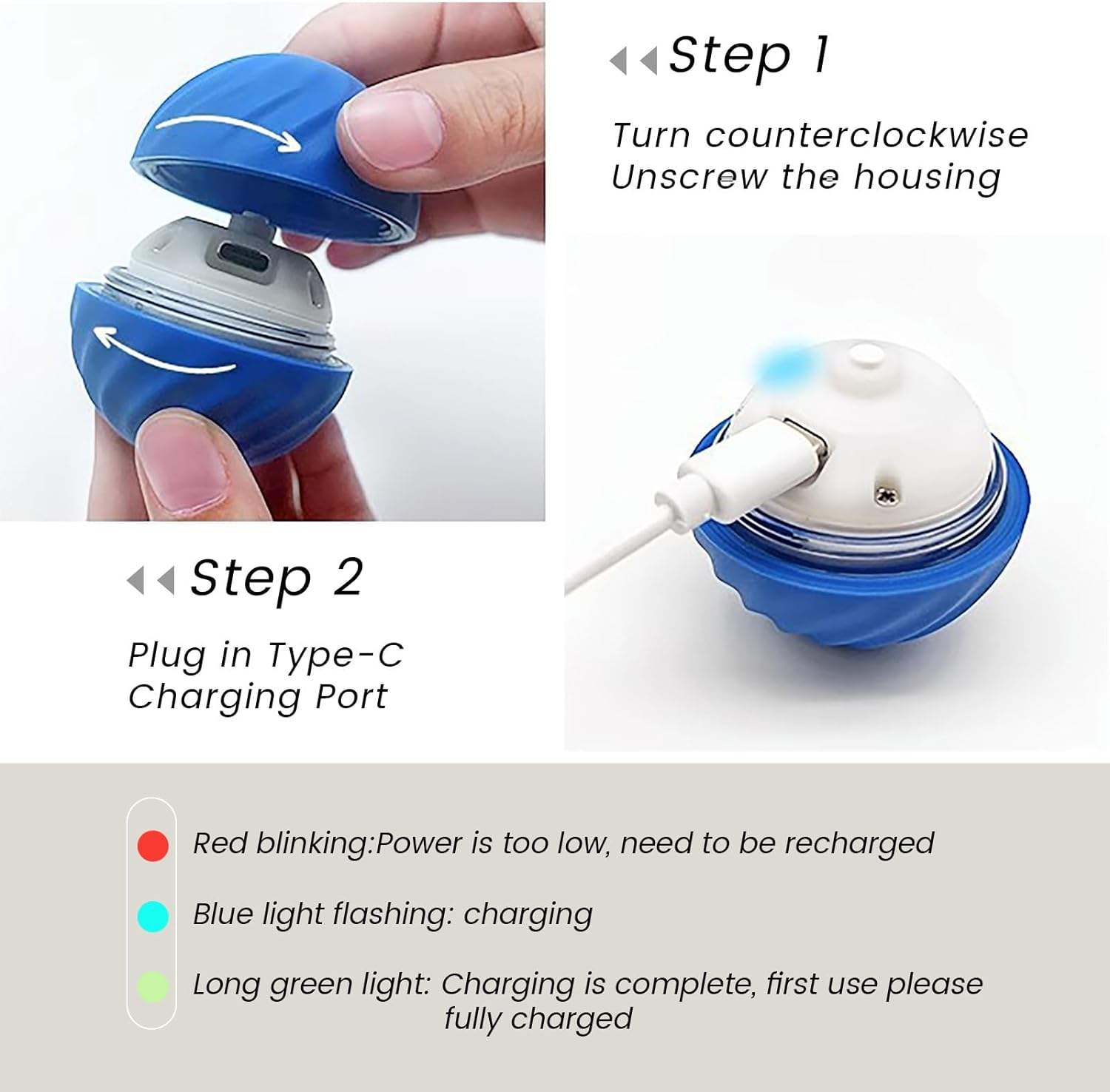 Step 1

Turn counterclockwise
Unscrew the housing

Step 2

Plug in Type-C
Charging Port

Red blinking:Power is too low, need to be recharged

Blue light flashing: charging

Long green light: Charging is complete, first use please fully charged