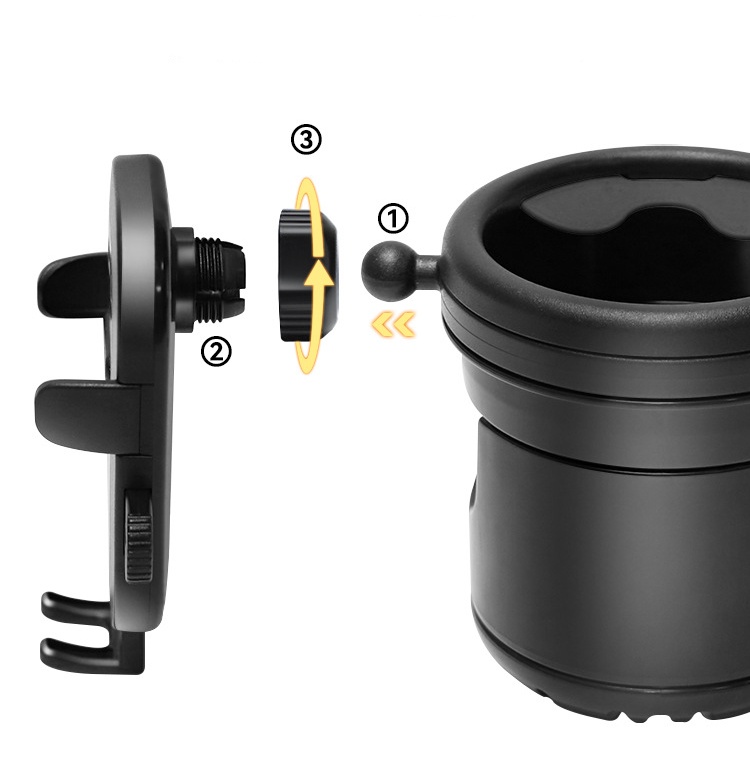 ③
①
②