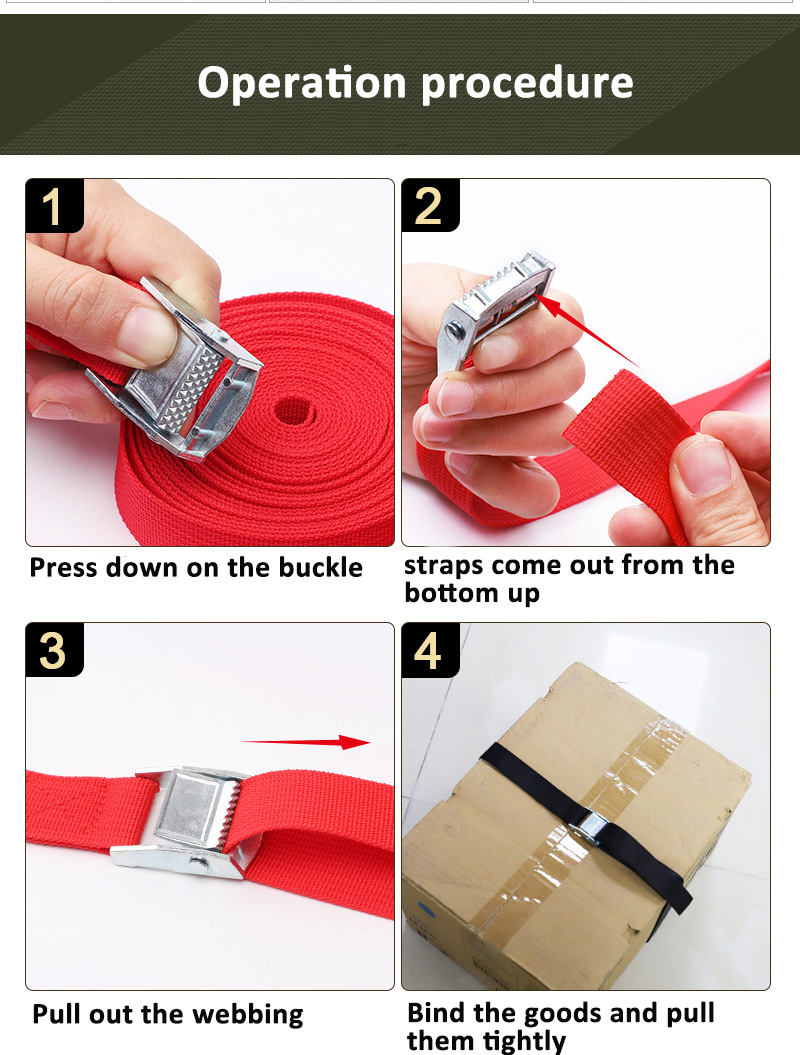 Operation procedure

1

Press down on the buckle

2

straps come out from the bottom up

3

Pull out the webbing

4

Bind the goods and pull them tightly