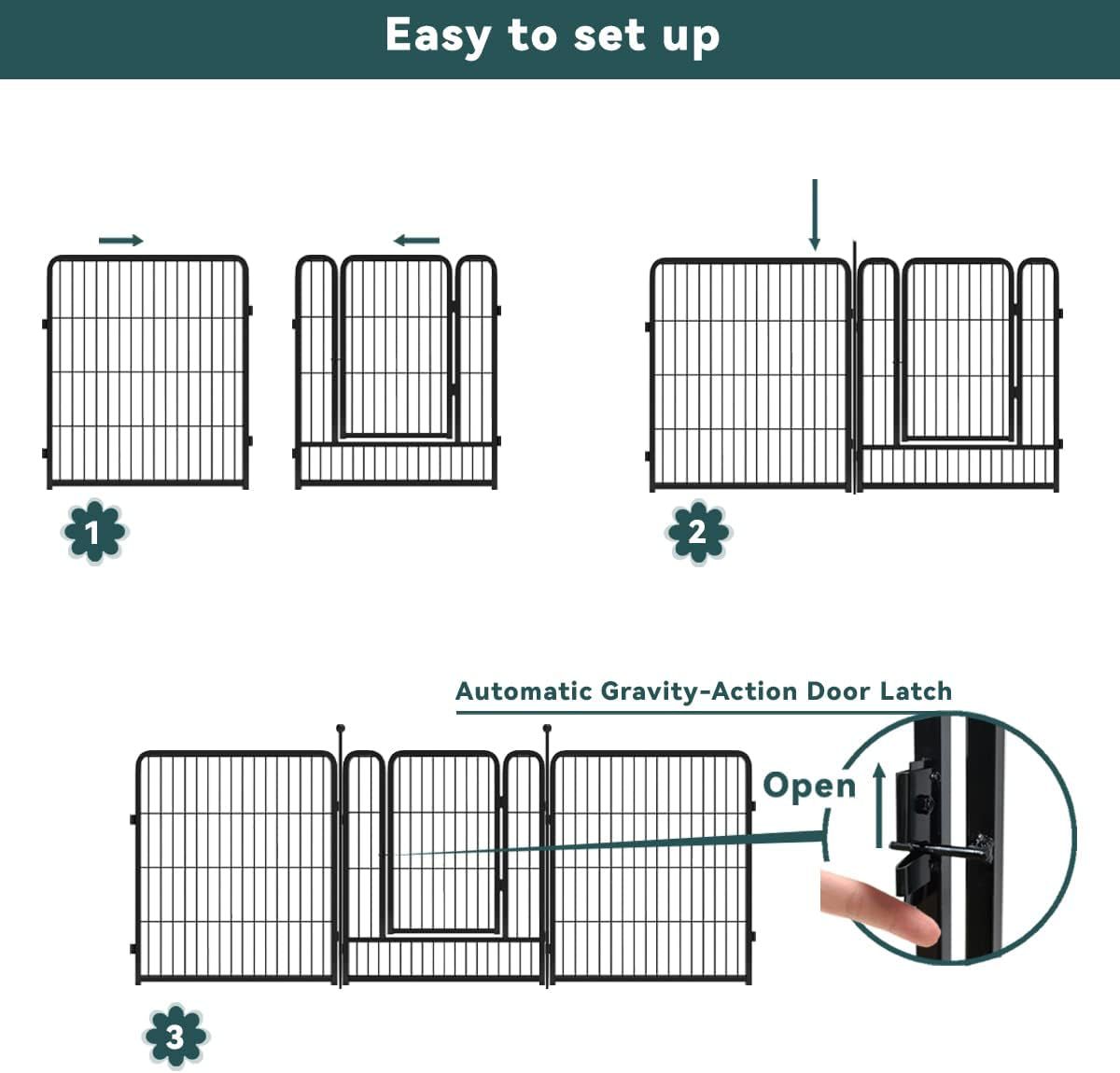 Easy to set up

1

2

Automatic Gravity-Action Door Latch

Open

3