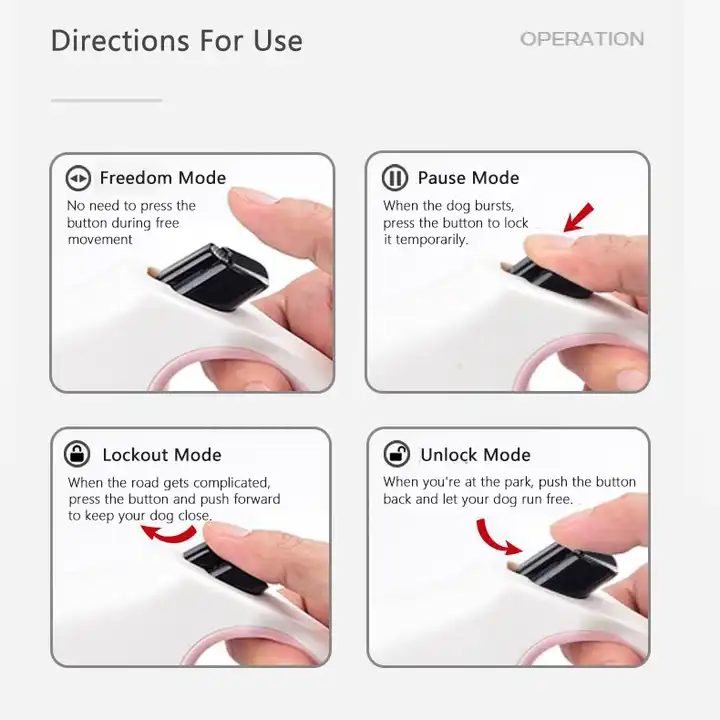 Directions For Use

OPERATION

Freedom Mode

No need to press the button during free movement

Pause Mode

When the dog bursts, press the button to lock it temporarily.

Lockout Mode

When the road gets complicated, press the button and push forward to keep your dog close.

Unlock Mode

When you're at the park, push the button back and let your dog run free.