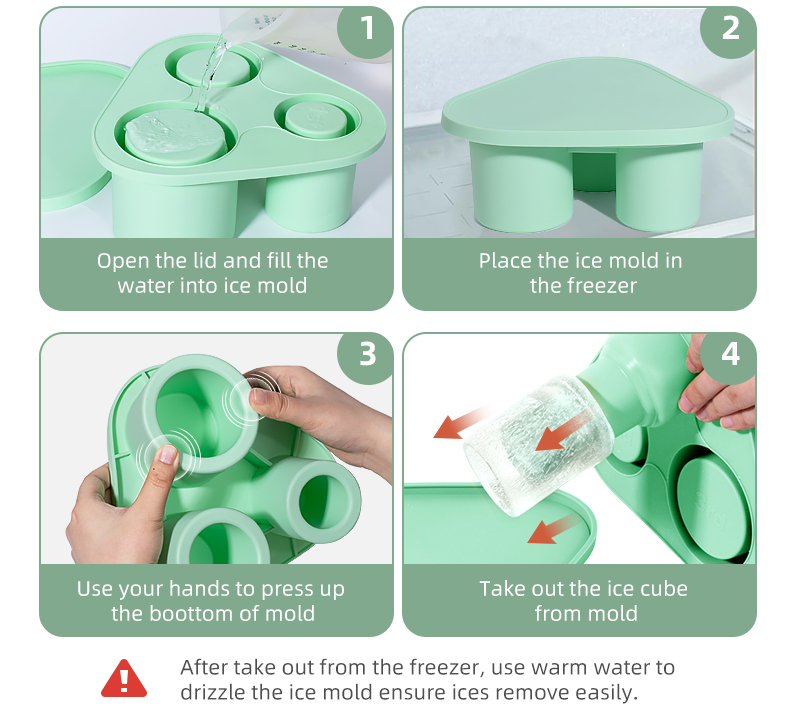 1

Open the lid and fill the water into ice mold

2

Place the ice mold in the freezer

3

Use your hands to press up the boottom of mold

4

Take out the ice cube from mold

After take out from the freezer, use warm water to drizzle the ice mold ensure ices remove easily.