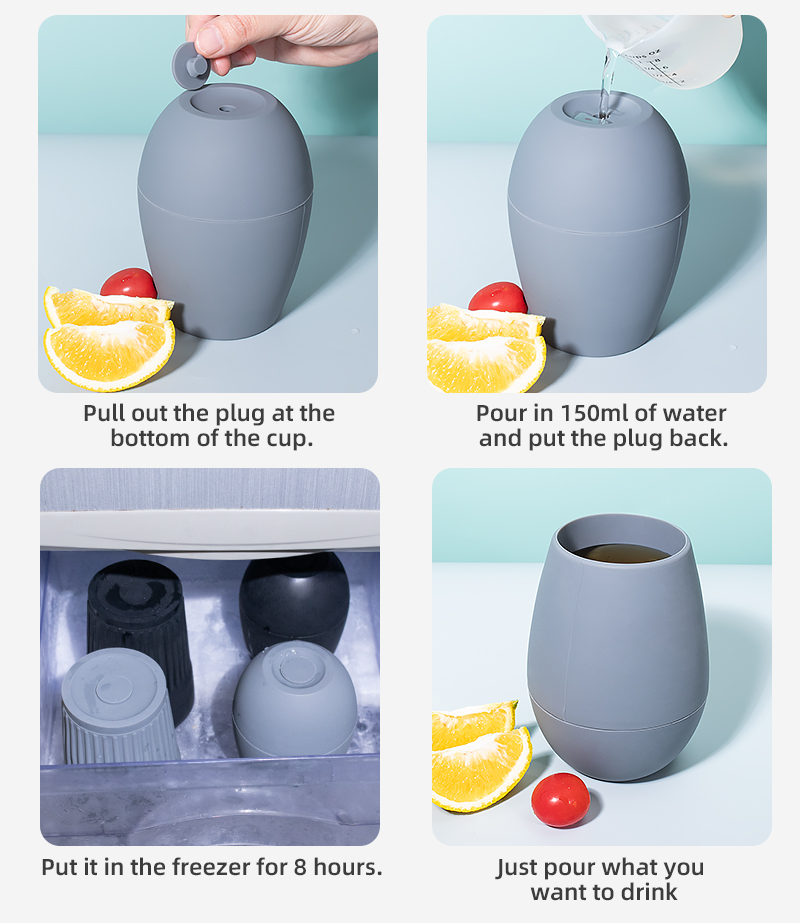 Pull out the plug at the bottom of the cup.

Pour in 150ml of water and put the plug back.

Put it in the freezer for 8 hours.

Just pour what you want to drink