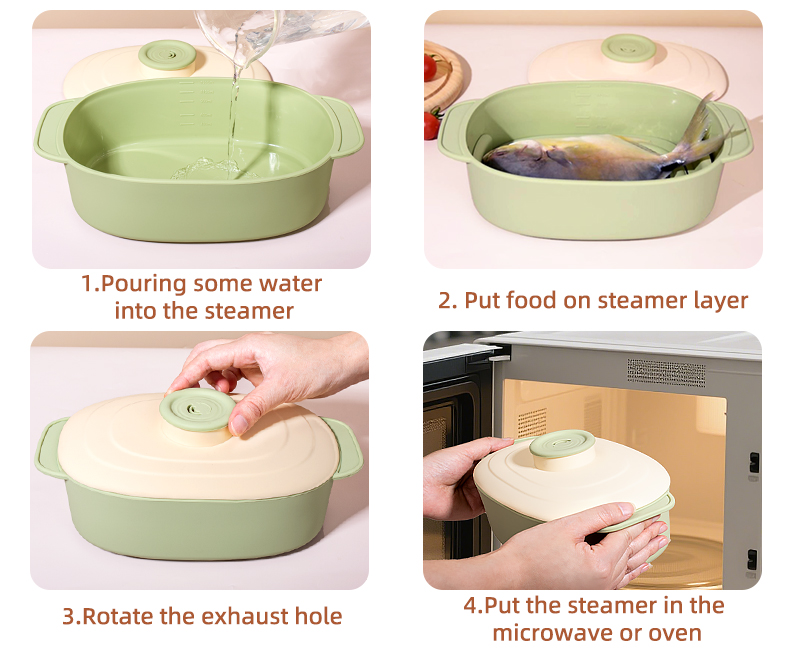 1.Pouring some water into the steamer

2. Put food on steamer layer

3.Rotate the exhaust hole

4.Put the steamer in the microwave or oven